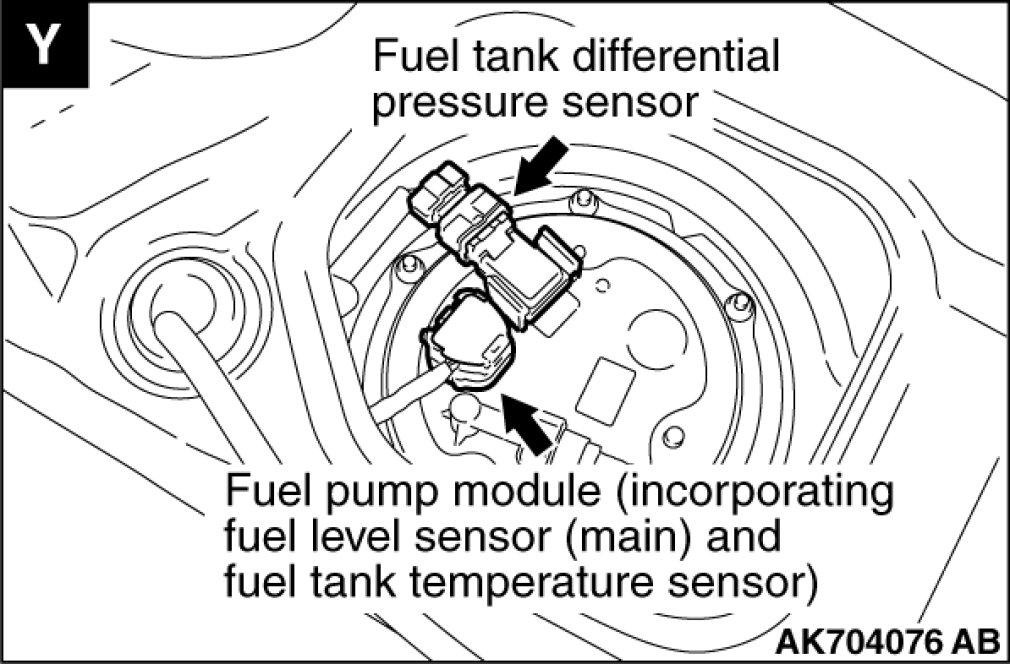 Y

Fuel tank differential pressure sensor

Fuel pump module (incorporating fuel level sensor (main) and fuel tank temperature sensor)

AK704076 AB