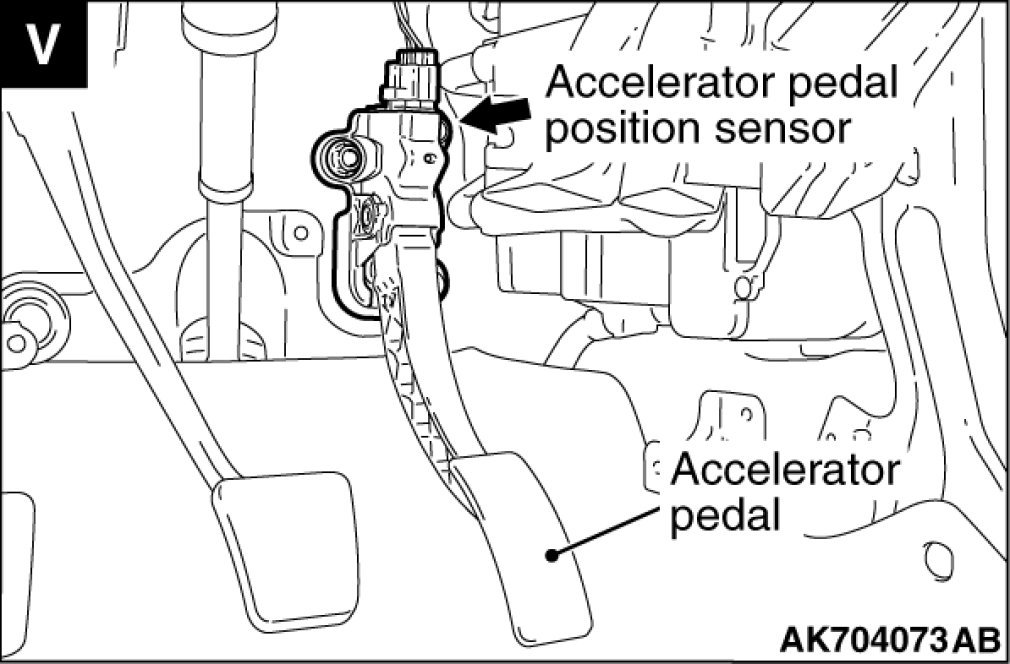 V

Accelerator pedal position sensor

Accelerator pedal

AK704073AB