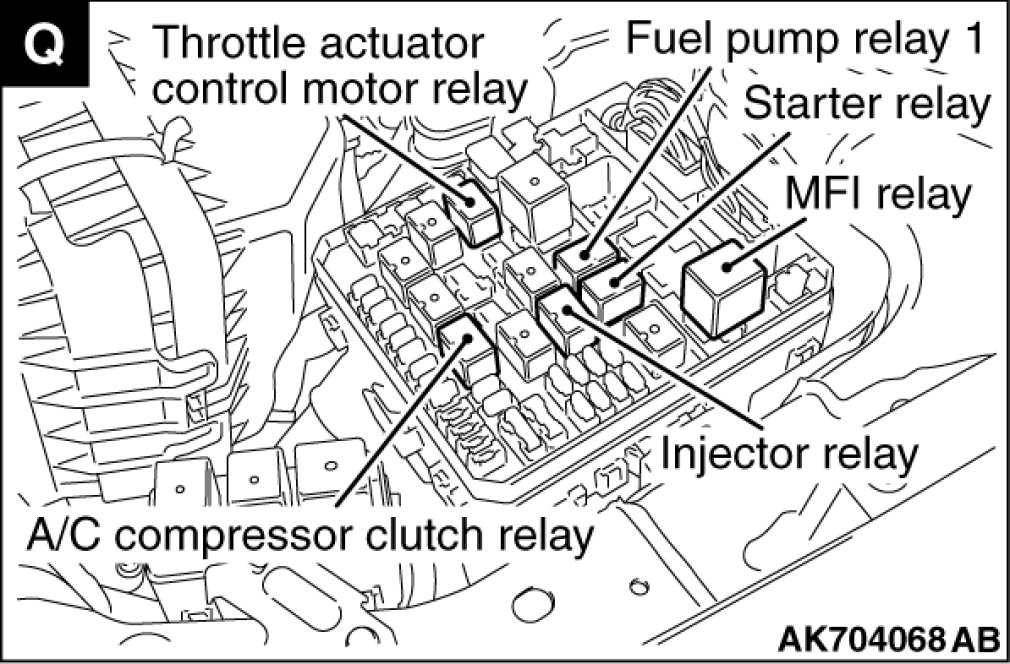 Q

Throttle actuator control motor relay

Fuel pump relay 1

Starter relay

MFI relay

Injector relay

A/C compressor clutch relay

AK704068 AB