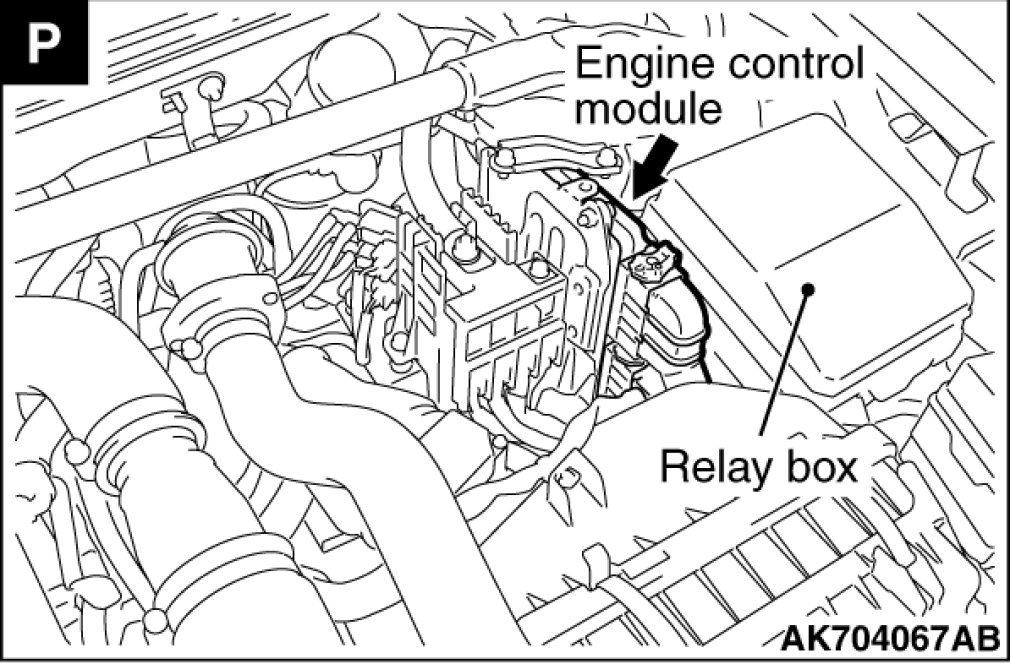 P

Engine control module

Relay box

AK704067AB