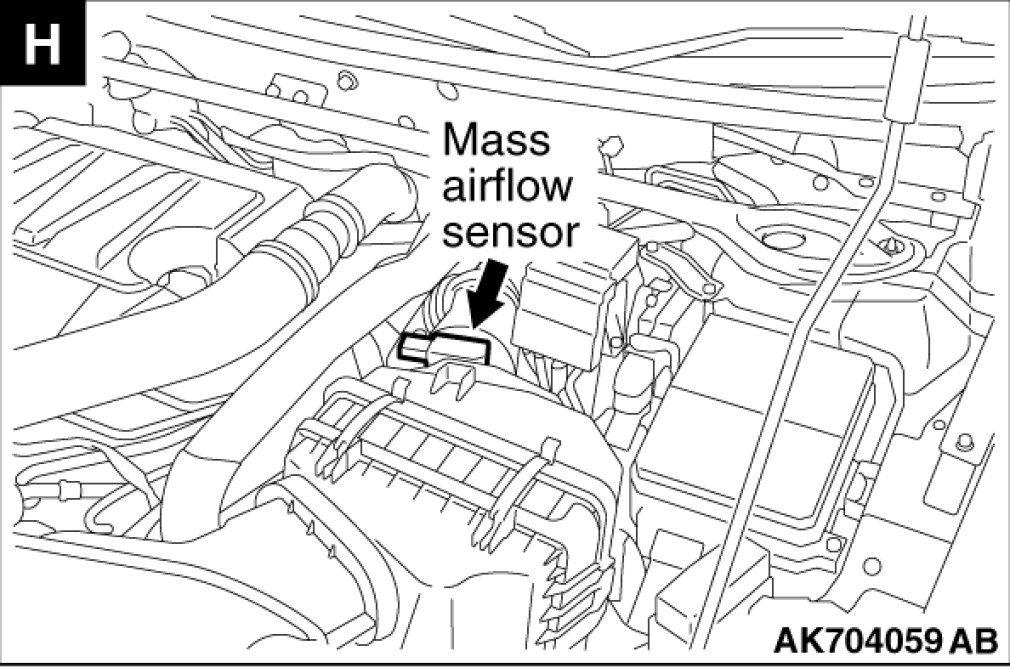 H

Mass airflow sensor

AK704059 AB