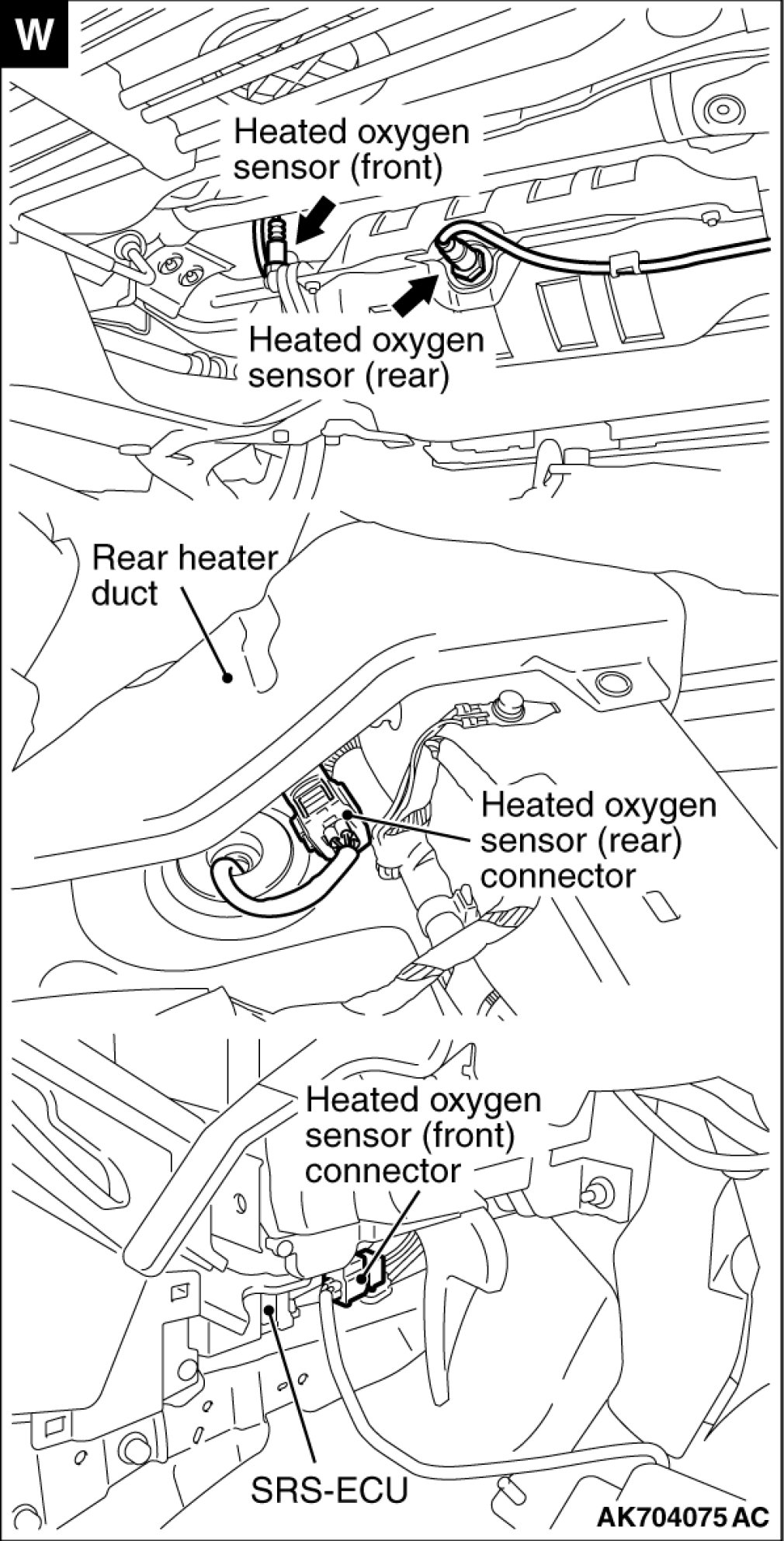 W

Heated oxygen sensor (front)

Heated oxygen sensor (rear)

Rear heater duct

Heated oxygen sensor (rear) connector

Heated oxygen sensor (front) connector

SRS-ECU

AK704075 AC