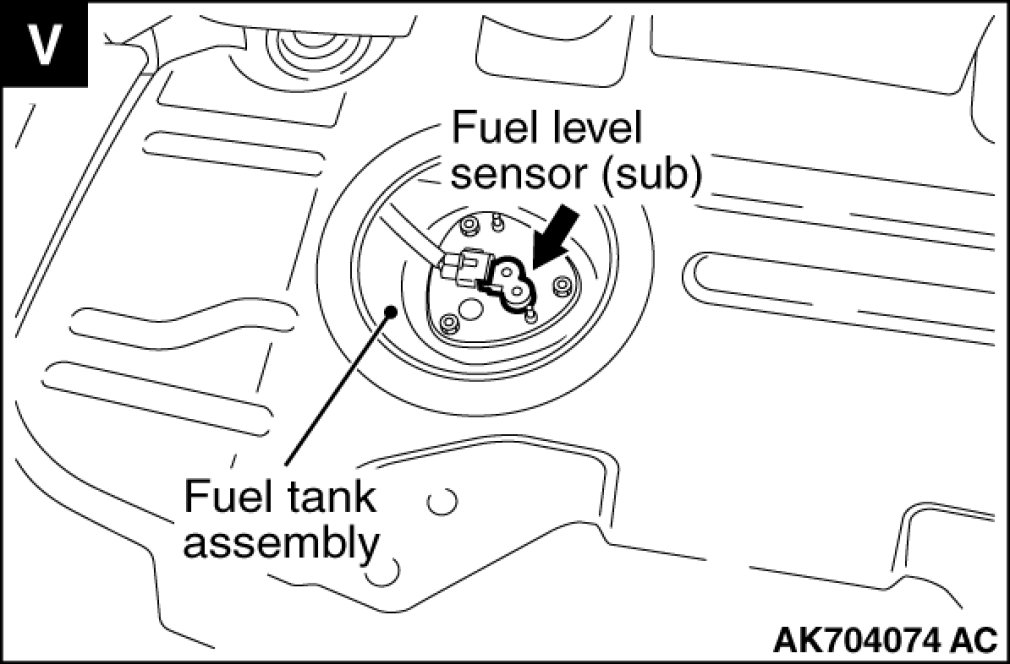 V

Fuel level sensor (sub)

Fuel tank assembly

AK704074 AC