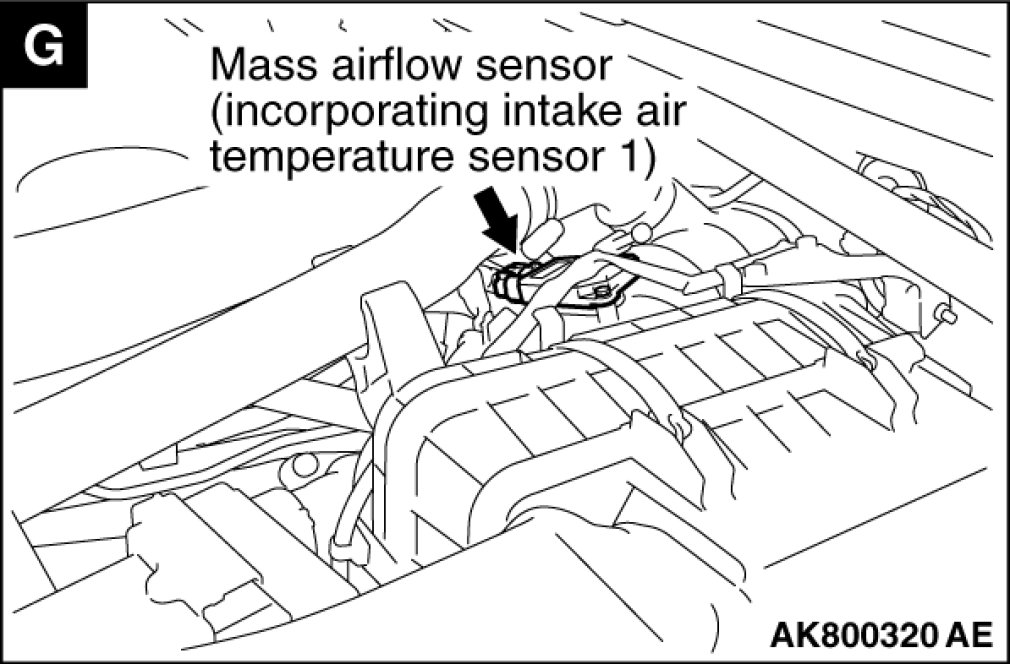 G

Mass airflow sensor (incorporating intake air temperature sensor 1)

AK800320 AE