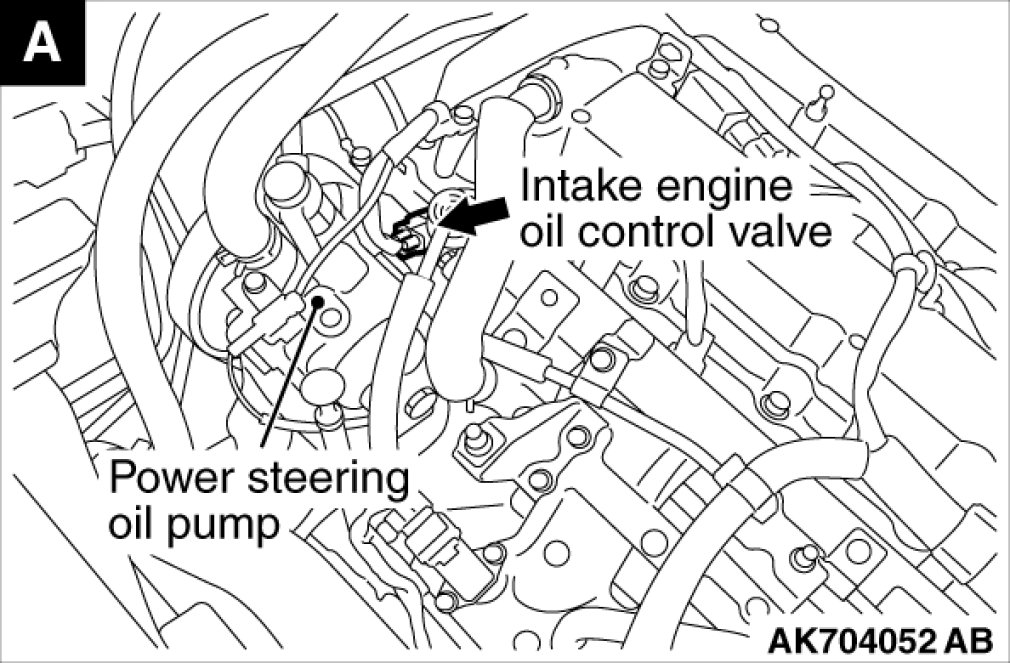 A

Intake engine oil control valve

Power steering oil pump

AK704052 AB