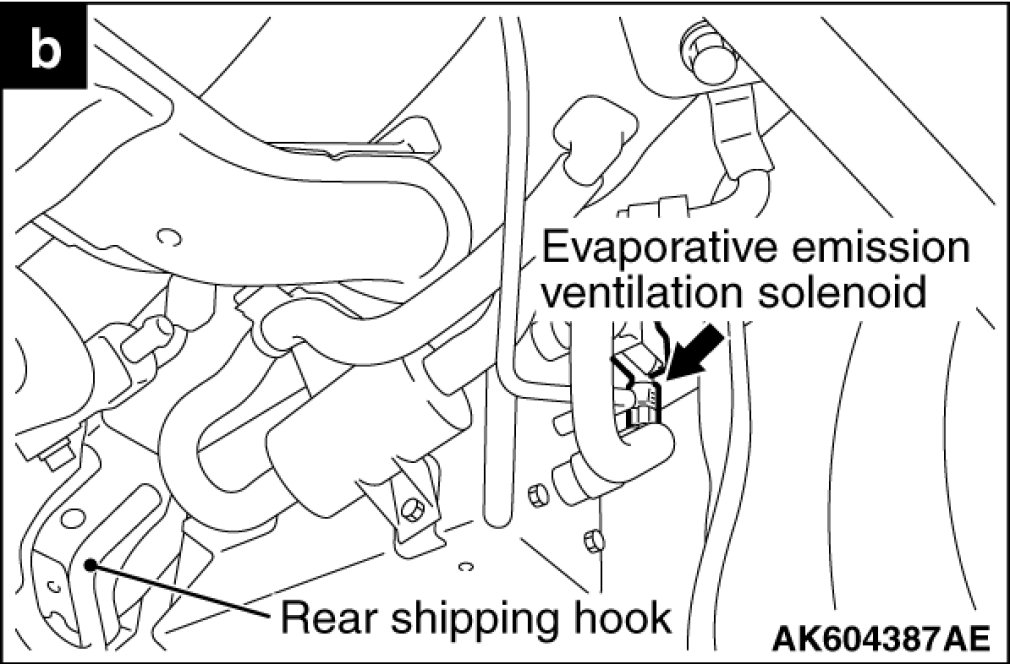 b

Evaporative emission ventilation solenoid

Rear shipping hook

AK604387AE