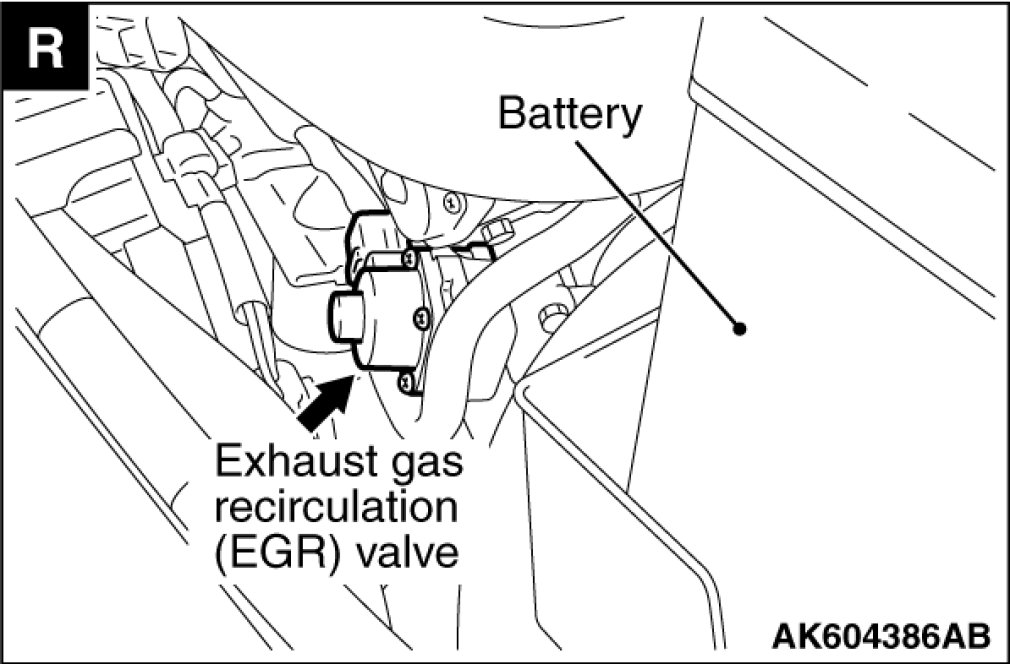 R

Battery

Exhaust gas recirculation (EGR) valve

AK604386AB