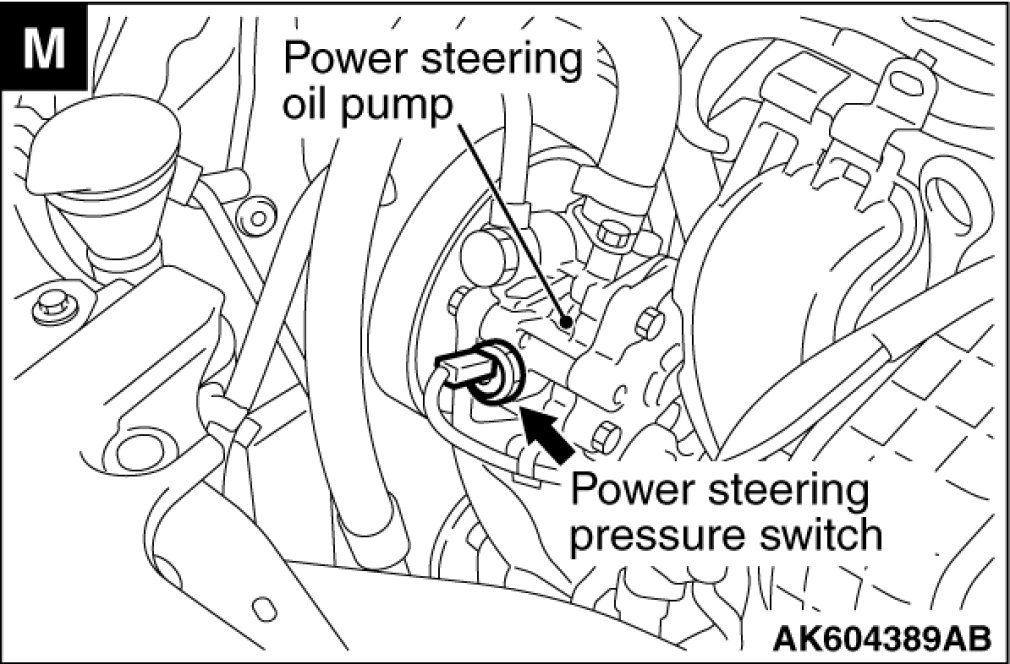 M

Power steering oil pump

Power steering pressure switch

AK604389AB