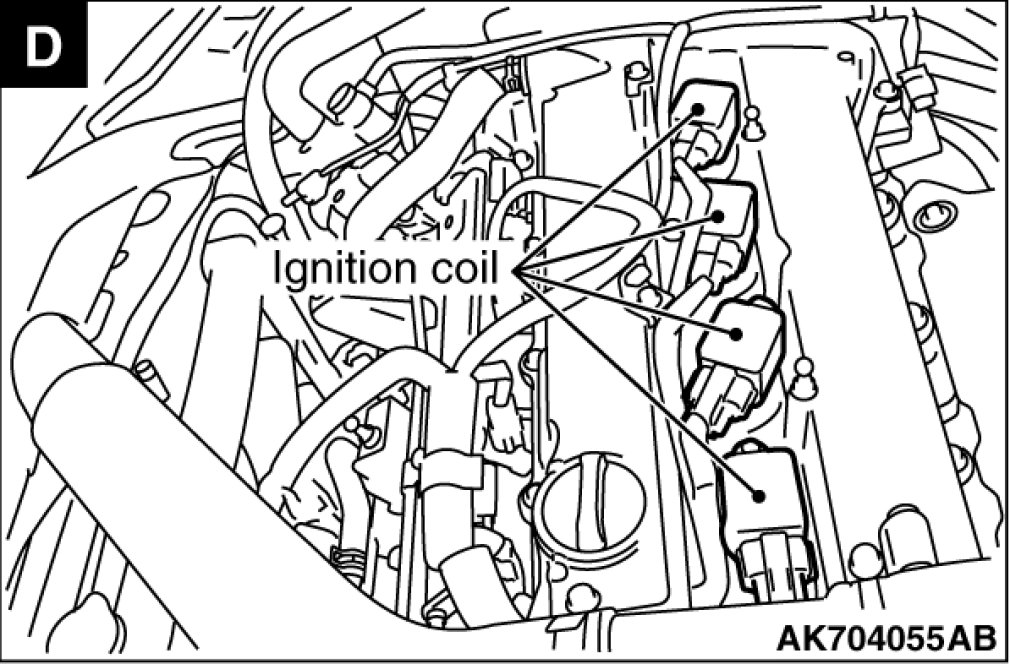 D

Ignition coil

AK704055AB