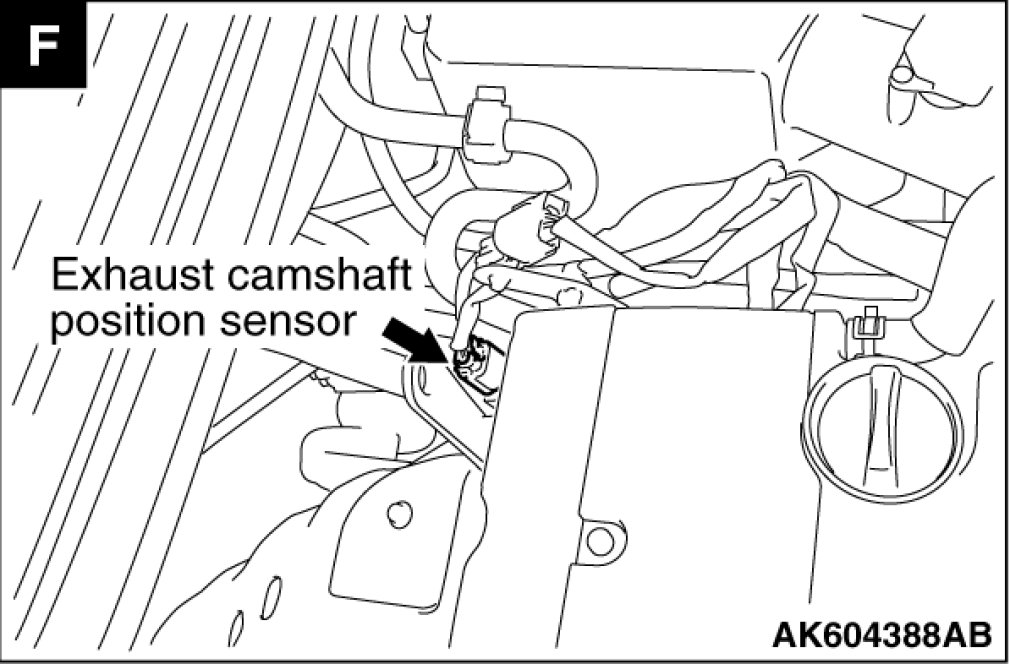 F

Exhaust camshaft position sensor

AK604388AB