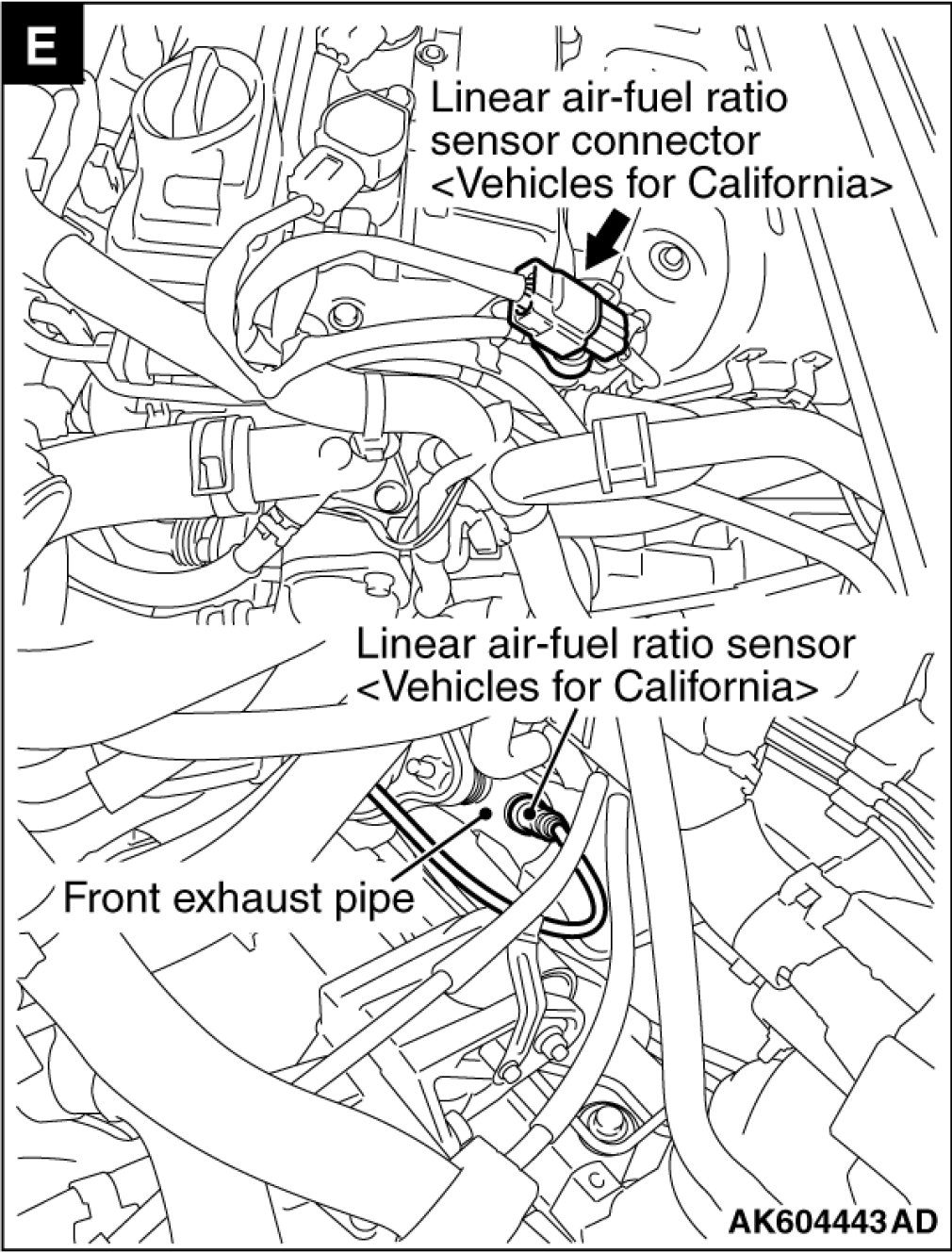 E

Linear air-fuel ratio sensor connector <Vehicles for California>

Linear air-fuel ratio sensor <Vehicles for California>

Front exhaust pipe

AK604443 AD