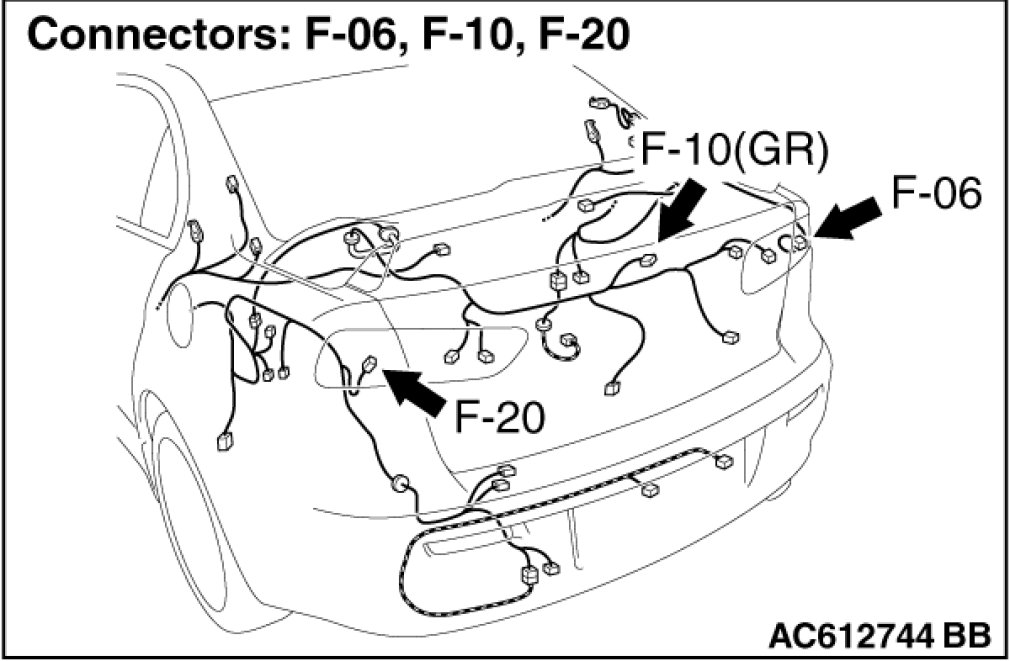 Connectors: F-06, F-10, F-20

F-10(GR)

F-06

F-20

AC612744 BB