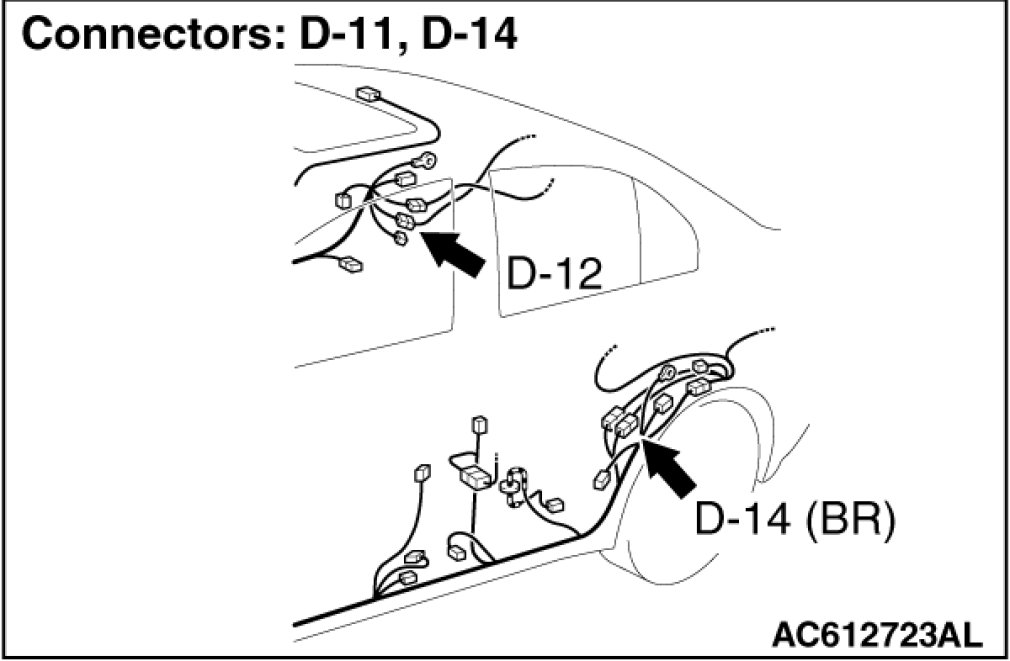 Connectors: D-11, D-14

D-12

D-14 (BR)

AC612723AL