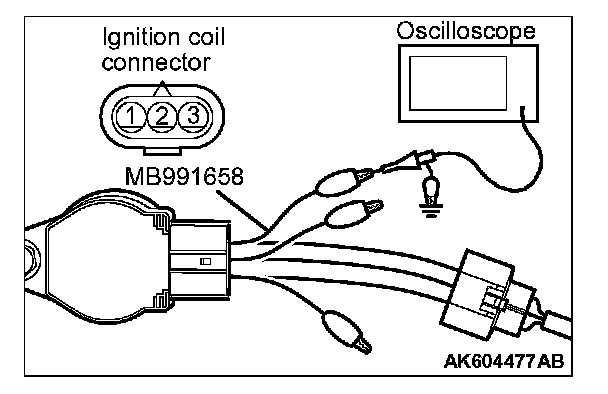 Ignition coil connector

1 2 3

Oscilloscope

MB991658

AK604477AB