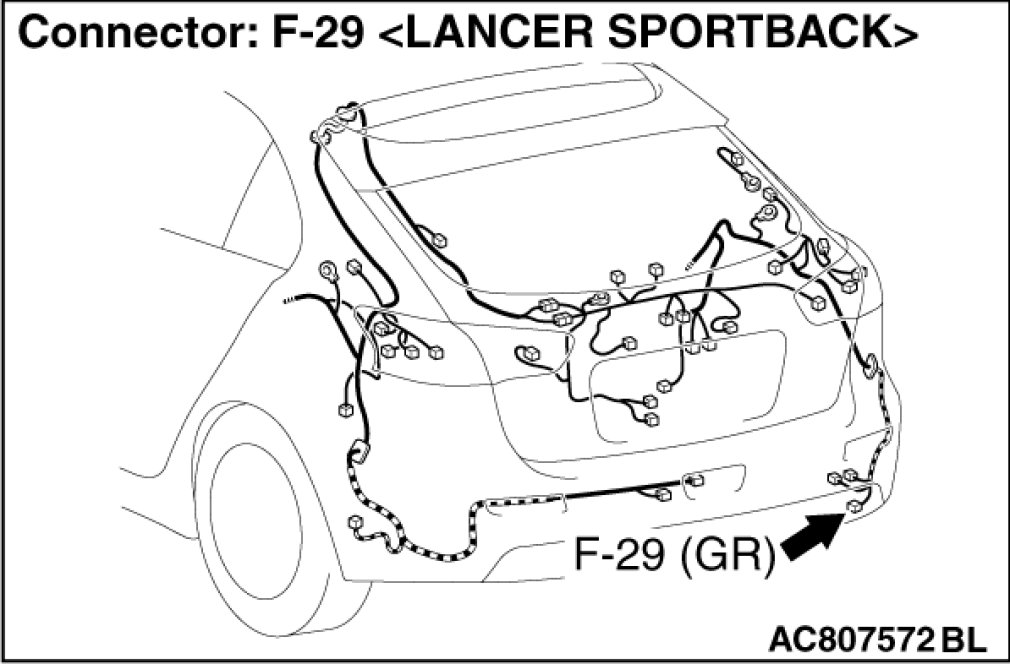 Connector: F-29 <LANCER SPORTBACK>

F-29 (GR)

AC807572 BL