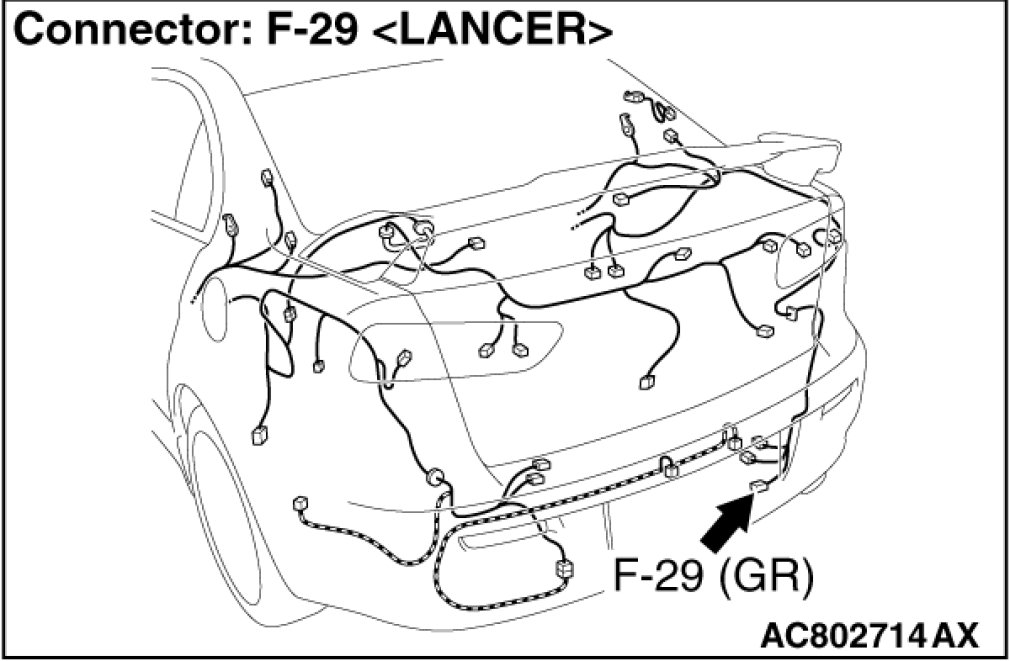 Connector: F-29 <LANCER>

F-29 (GR)

AC802714 AX