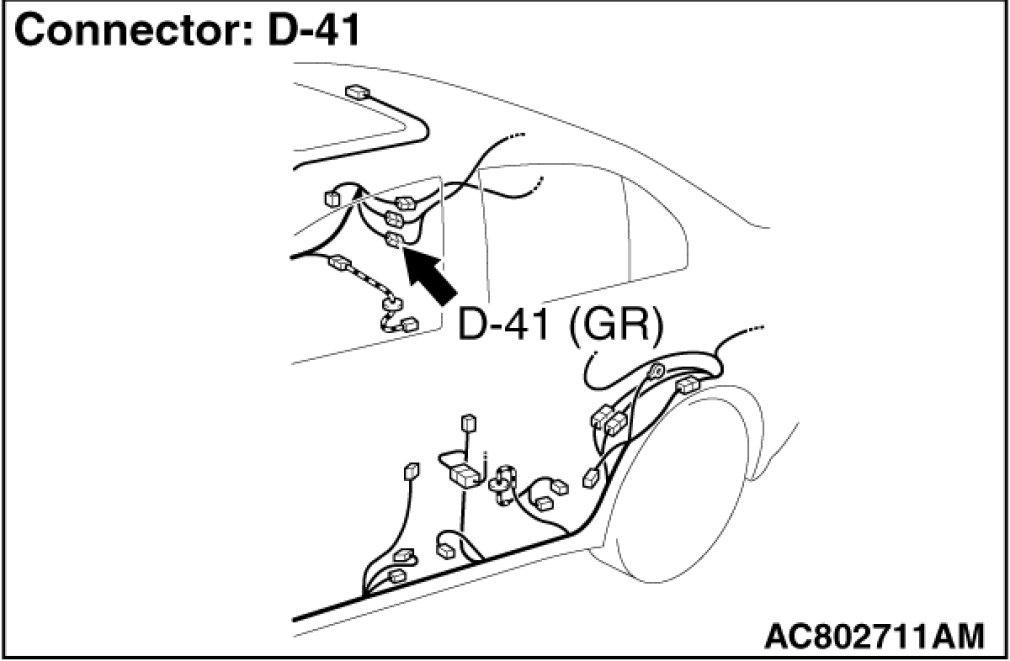 Connector: D-41

D-41 (GR)

AC802711AM