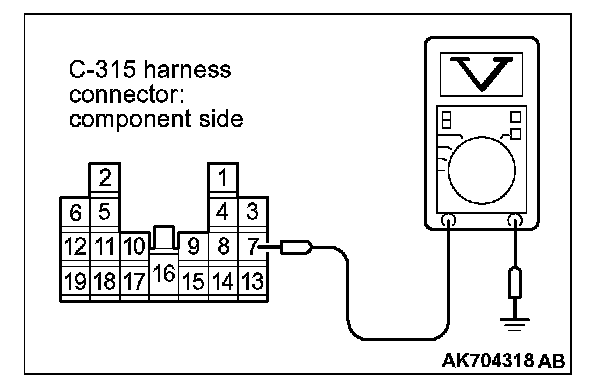 C-315 harness connector: component side

2
1
6
5
4
3
12
11
10
9
8
7
19
18
17
16
15
14
13

V

AK704318 AB