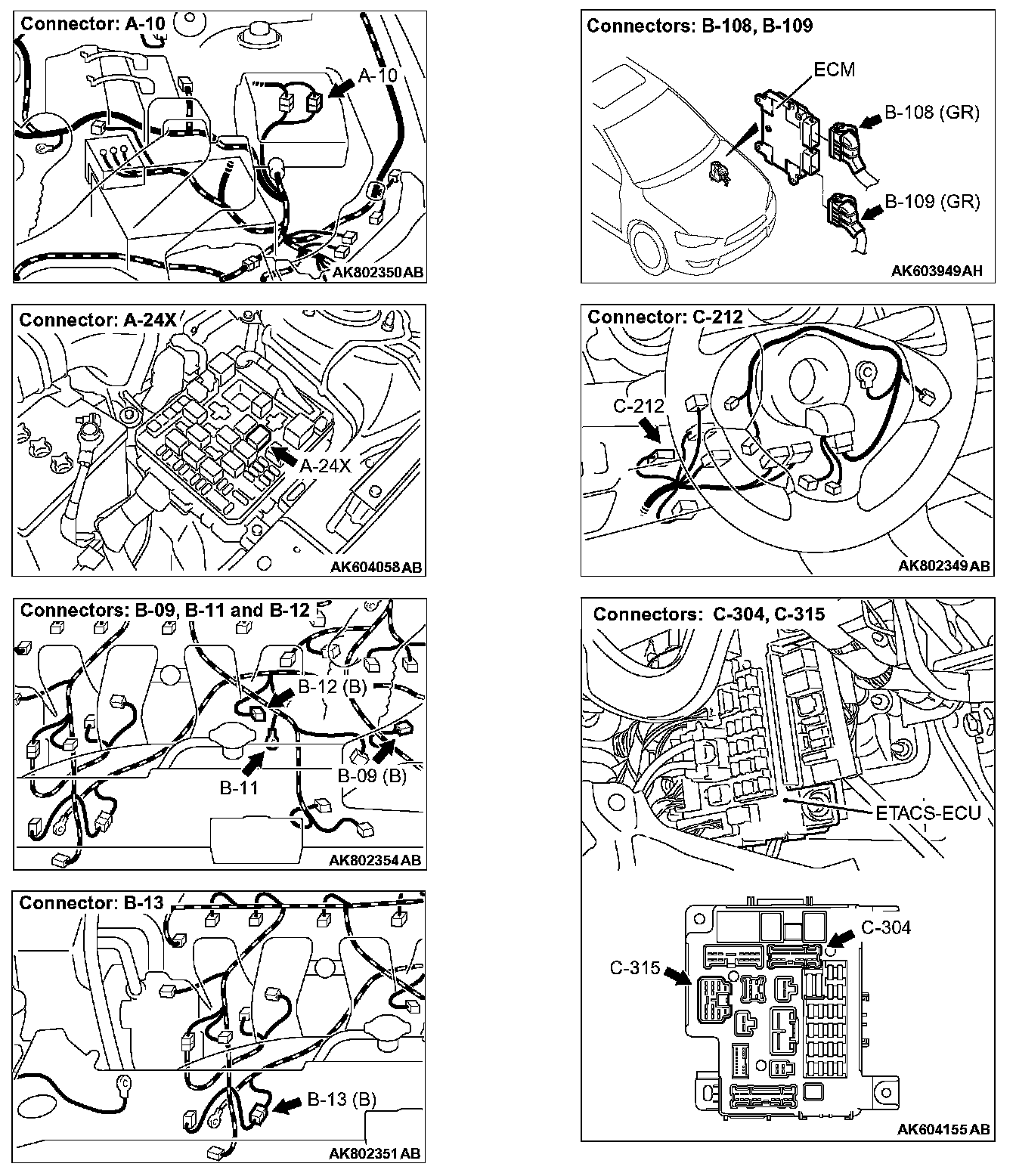 Connector: A-10

A-10

AK802350AB

Connector: A-24X

A-24X

AK604058AB

Connectors: B-09, B-11 and B-12

B-12 (B)

B-11

B-09 (B)

AK802354AB

Connector: B-13

B-13 (B)

AK802351AB

Connectors: B-108, B-109

ECM

B-108 (GR)

B-109 (GR)

AK603949AH

Connector: C-212

C-212

AK802349AB

Connectors: C-304, C-315

ETACS-ECU

C-304

C-315

AK604155AB