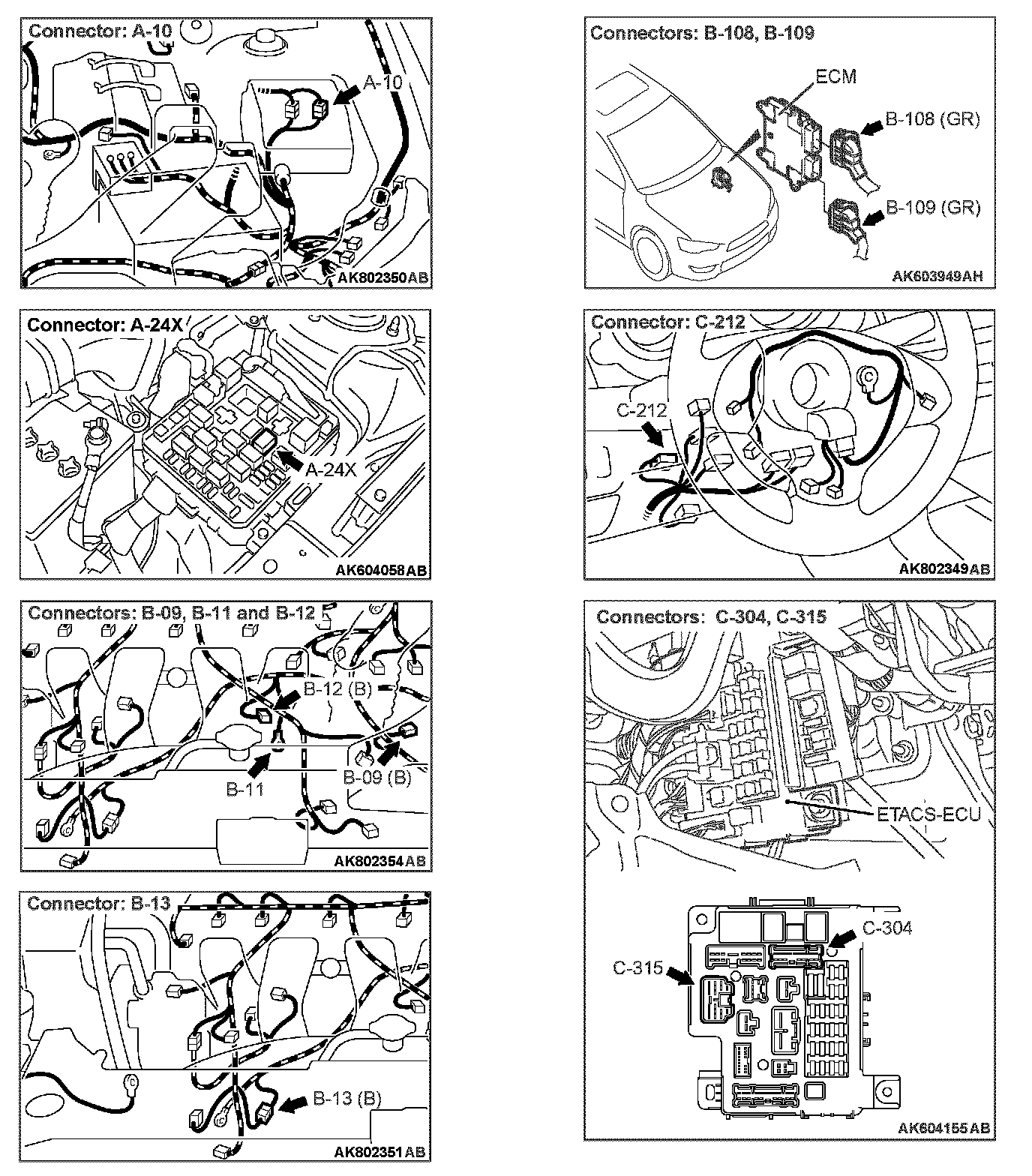 Connector: A-10

A-10

AK802350AB

Connector: A-24X

A-24X

AK604058AB

Connectors: B-09, B-11 and B-12

B-12 (B)

B-11

B-09 (B)

AK802354AB

Connector: B-13

B-13 (B)

AK802351AB

Connectors: B-108, B-109

ECM

B-108 (GR)

B-109 (GR)

AK603949AH

Connector: C-212

C-212

AK802349AB

Connectors: C-304, C-315

ETACS-ECU

C-304

C-315

AK604155AB