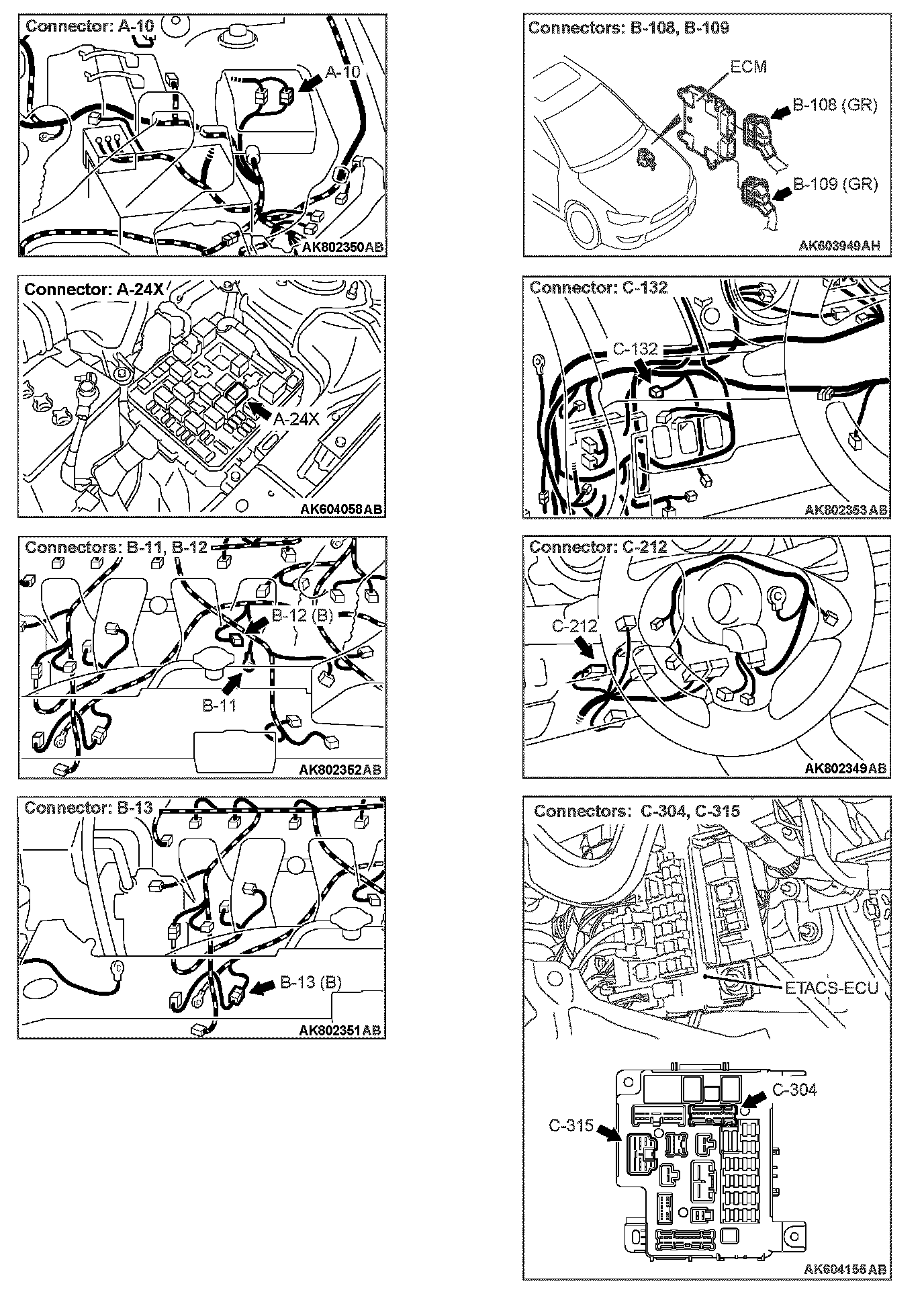 Connector: A-10

A-10

AK802350AB

Connector: A-24X

A-24X

AK604058AB

Connectors: B-11, B-12

B-12 (B)

B-11

AK802352AB

Connector: B-13

B-13 (B)

AK802351AB

Connectors: B-108, B-109

ECM

B-108 (GR)

B-109 (GR)

AK603949AH

Connector: C-132

C-132

AK802353AB

Connector: C-212

C-212

AK802349AB

Connectors: C-304, C-315

ETACS-ECU

C-304

C-315

AK604155AB