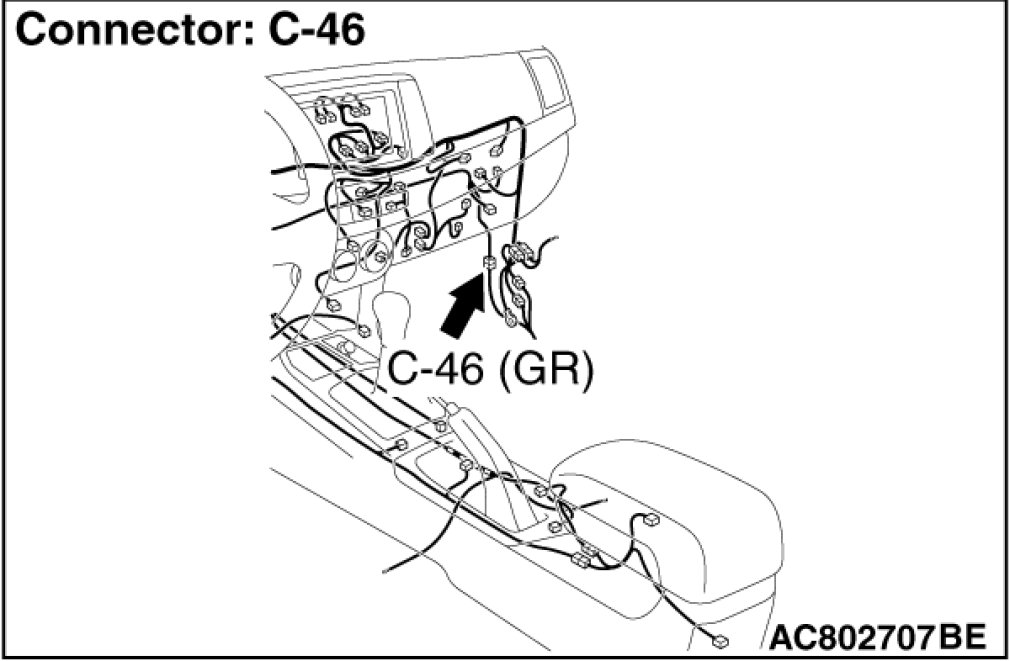 Connector: C-46

C-46 (GR)

AC802707BE