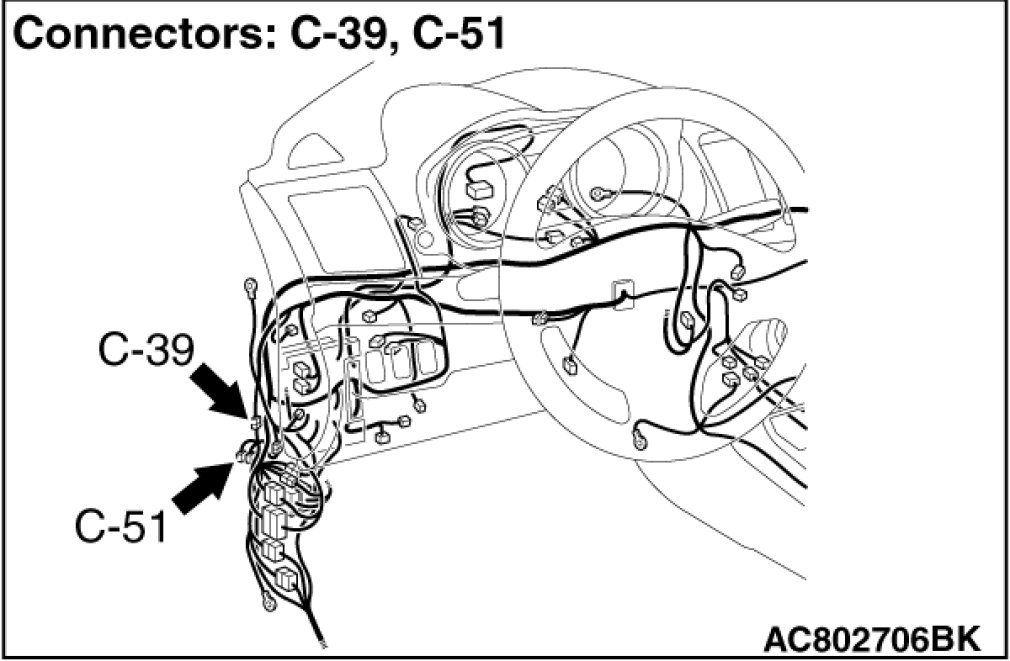 Connectors: C-39, C-51

C-39

C-51

AC802706BK