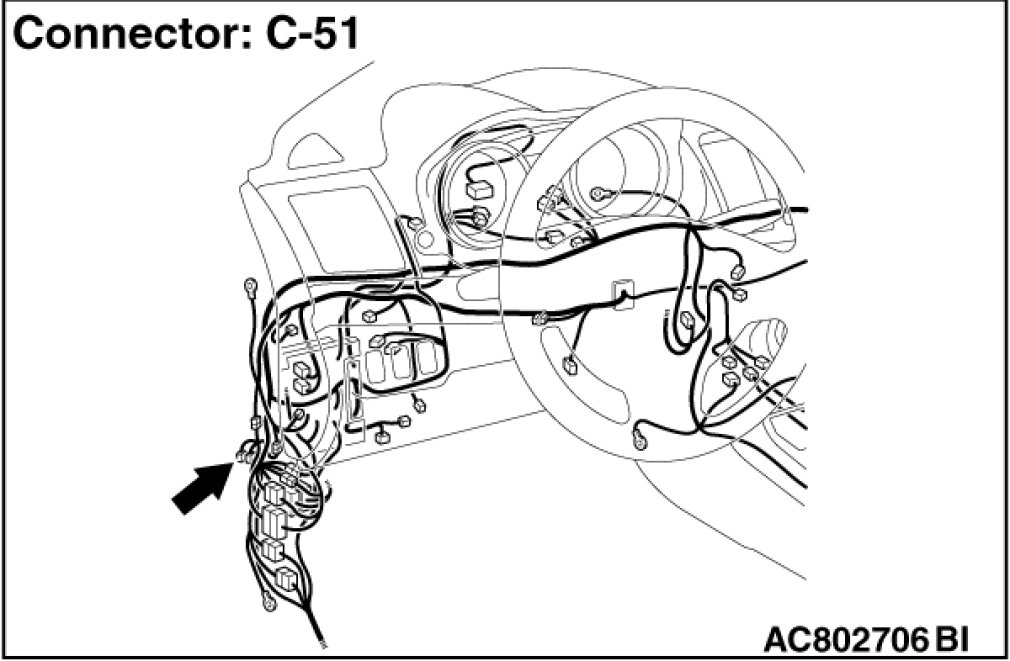 Connector: C-51

AC802706 BI