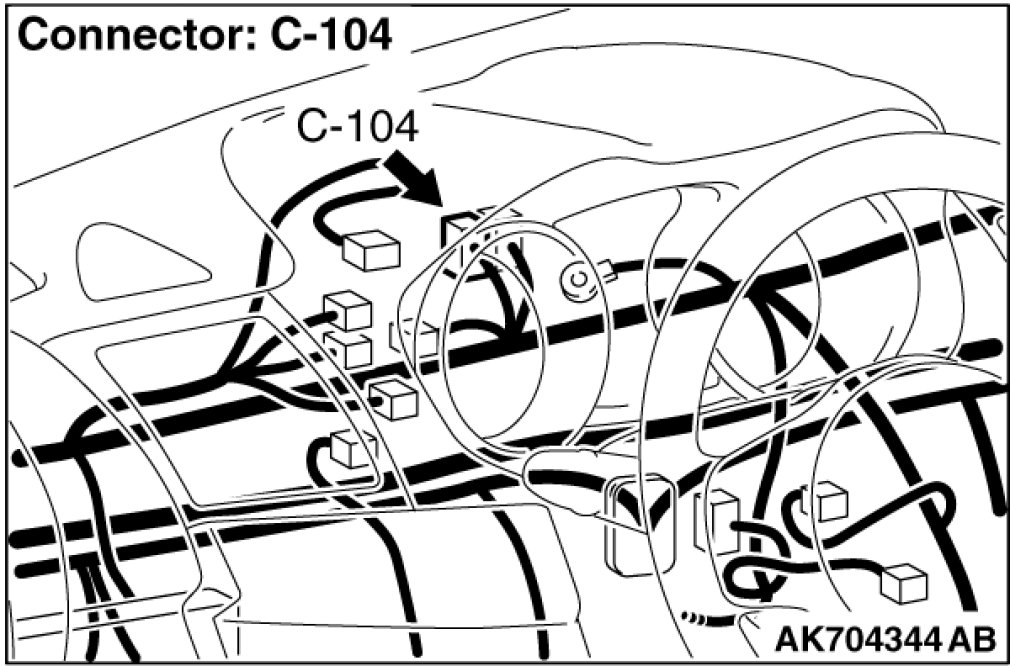 Connector: C-104

C-104

AK704344 AB