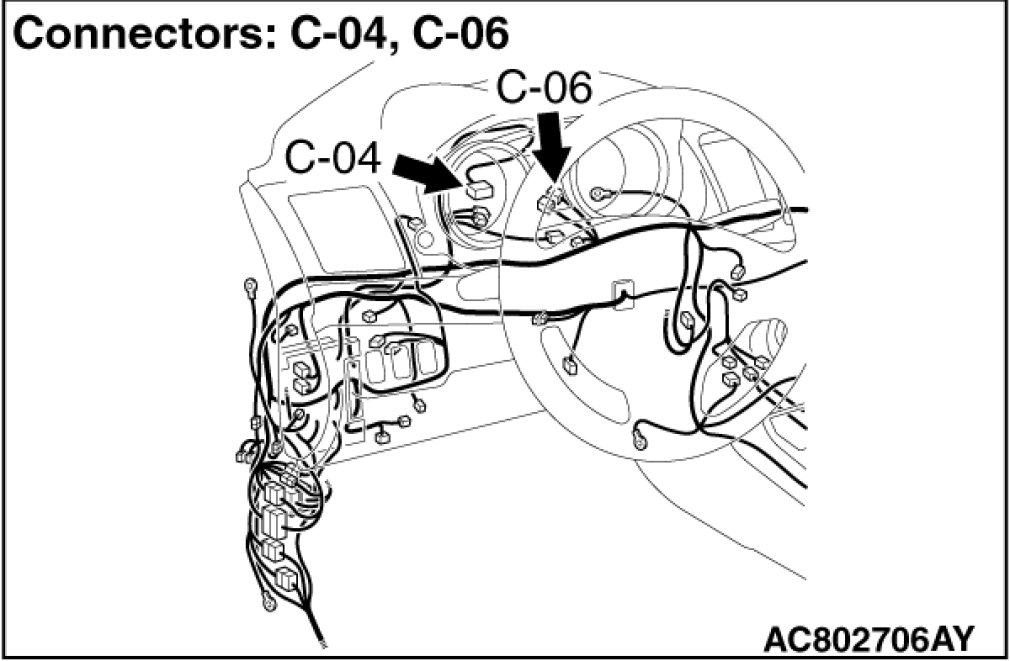 Connectors: C-04, C-06

C-06

C-04

AC802706AY