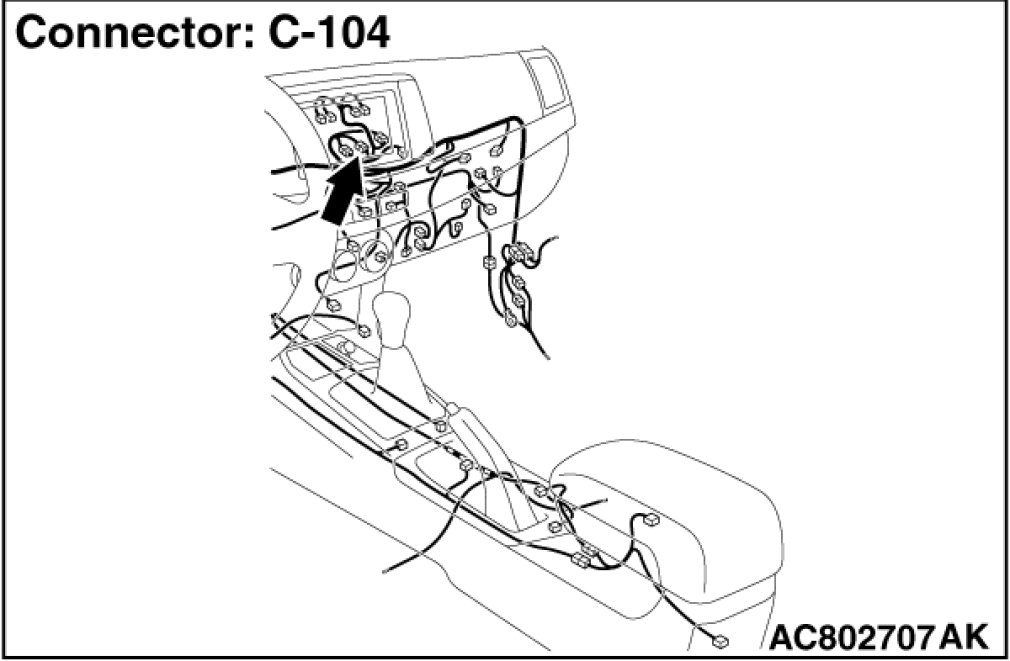 Connector: C-104

AC802707AK