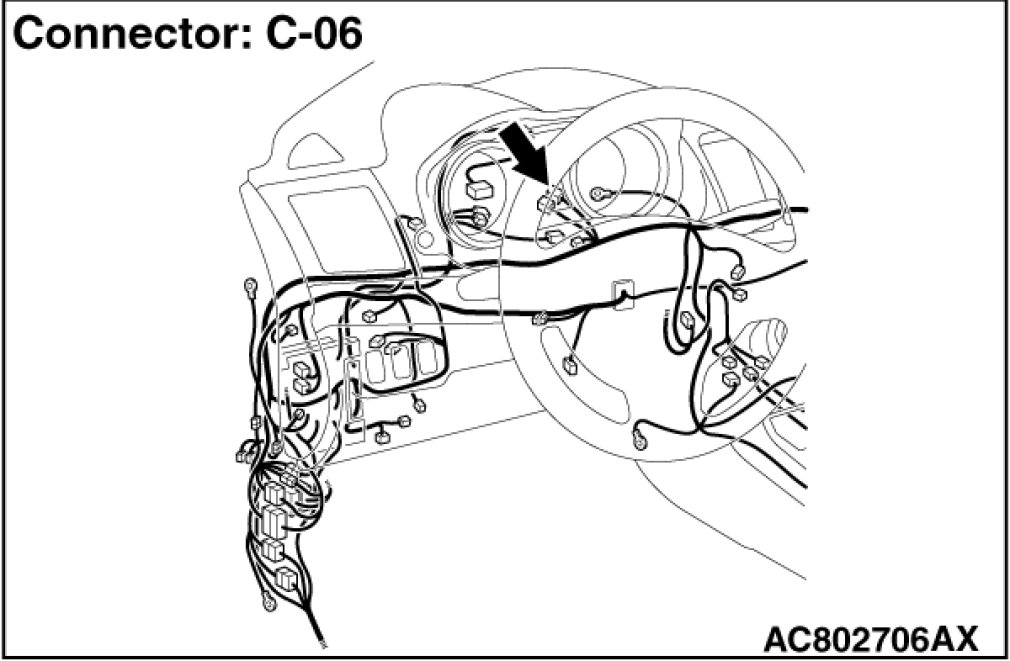 Connector: C-06

AC802706AX