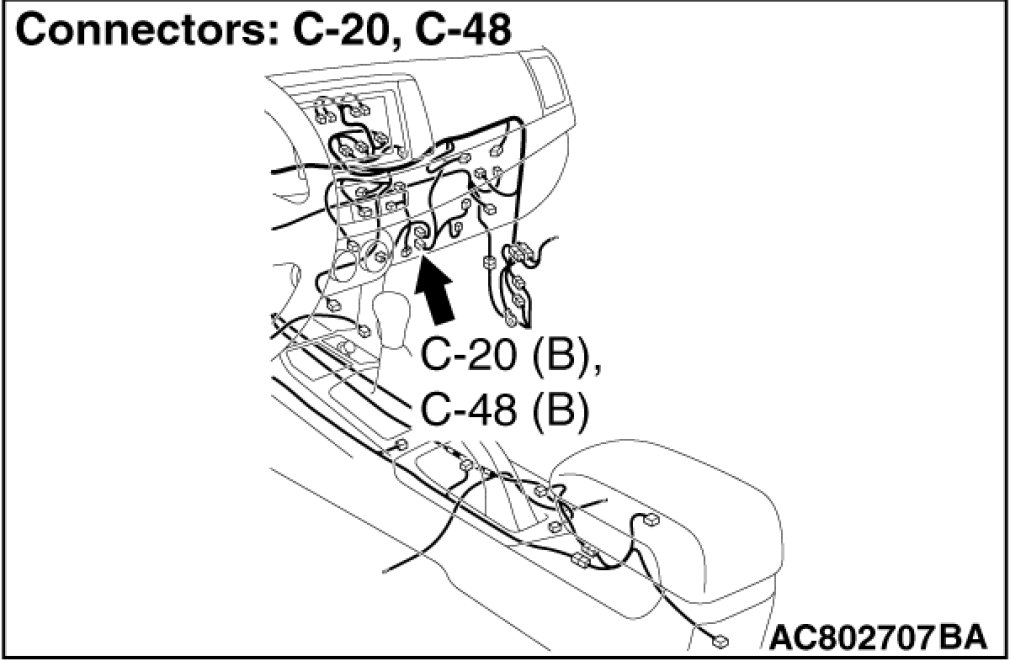 Connectors: C-20, C-48

C-20 (B),
C-48 (B)

AC802707BA