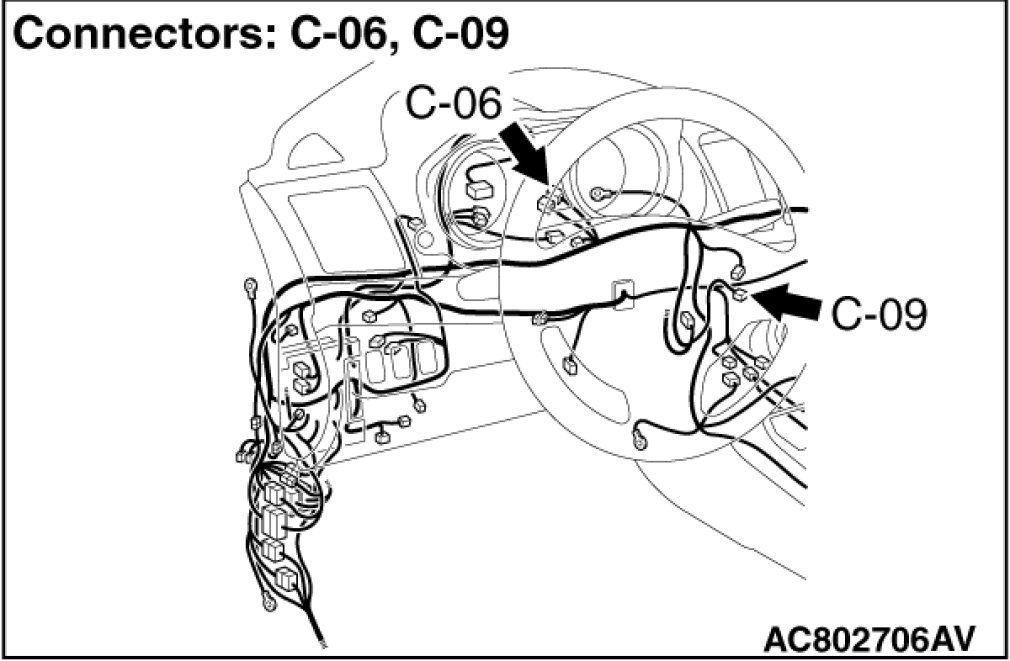 Connectors: C-06, C-09

C-06

C-09

AC802706AV