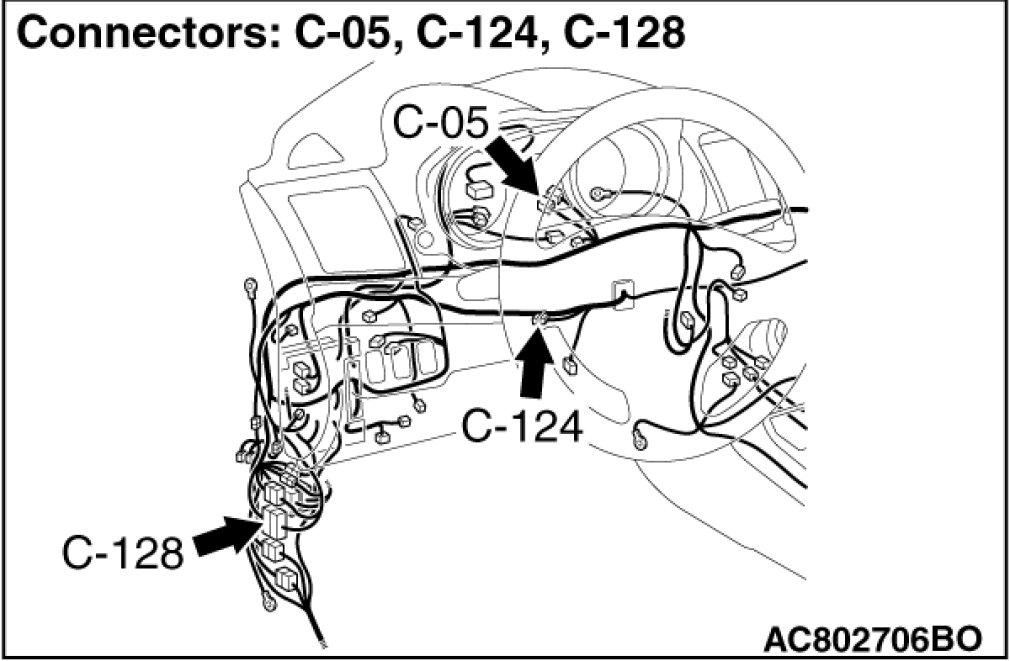 Connectors: C-05, C-124, C-128

C-05

C-124

C-128

AC802706BO