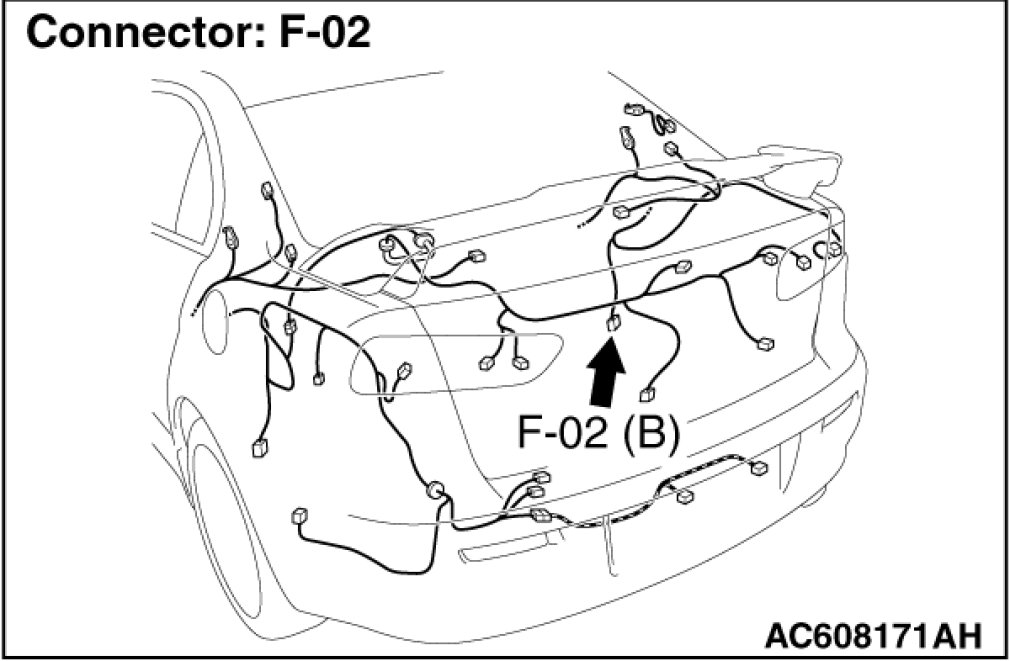 Connector: F-02

F-02 (B)

AC608171AH