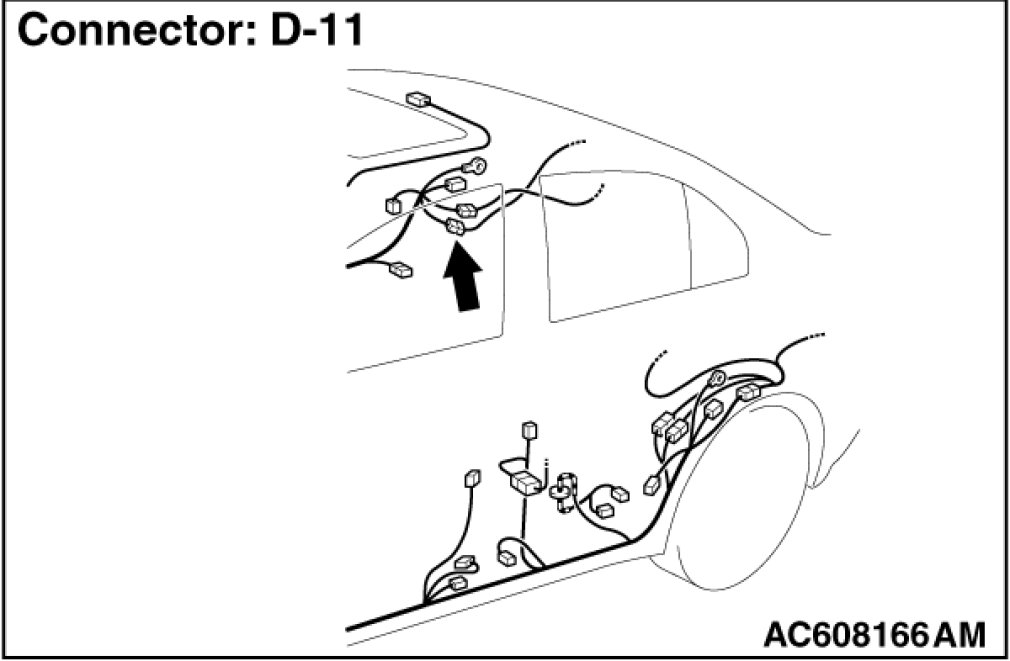 Connector: D-11

AC608166AM