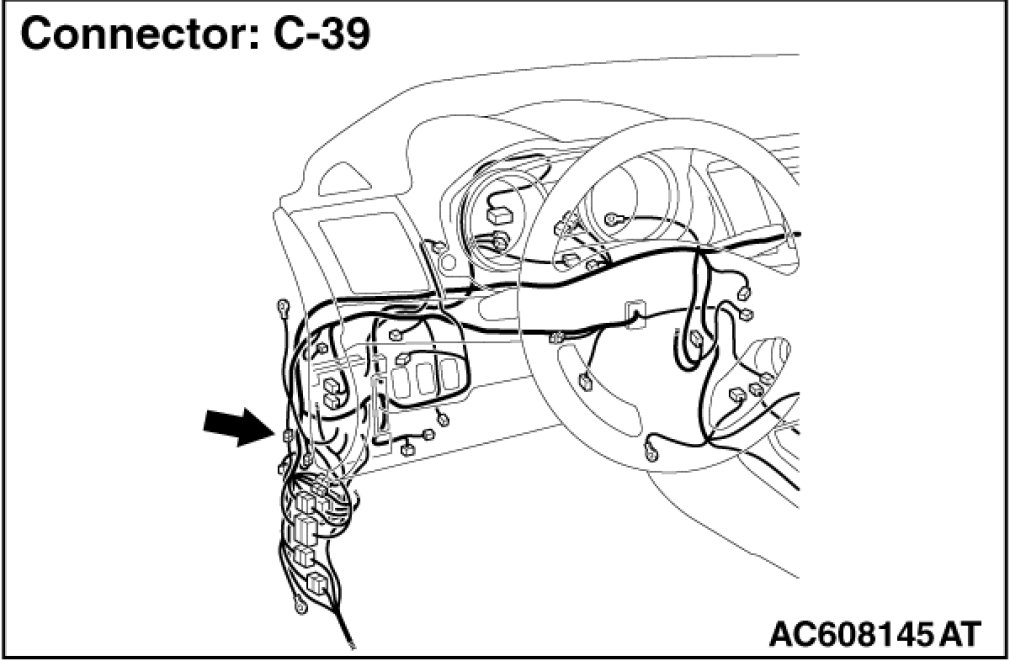 Connector: C-39

AC608145 AT