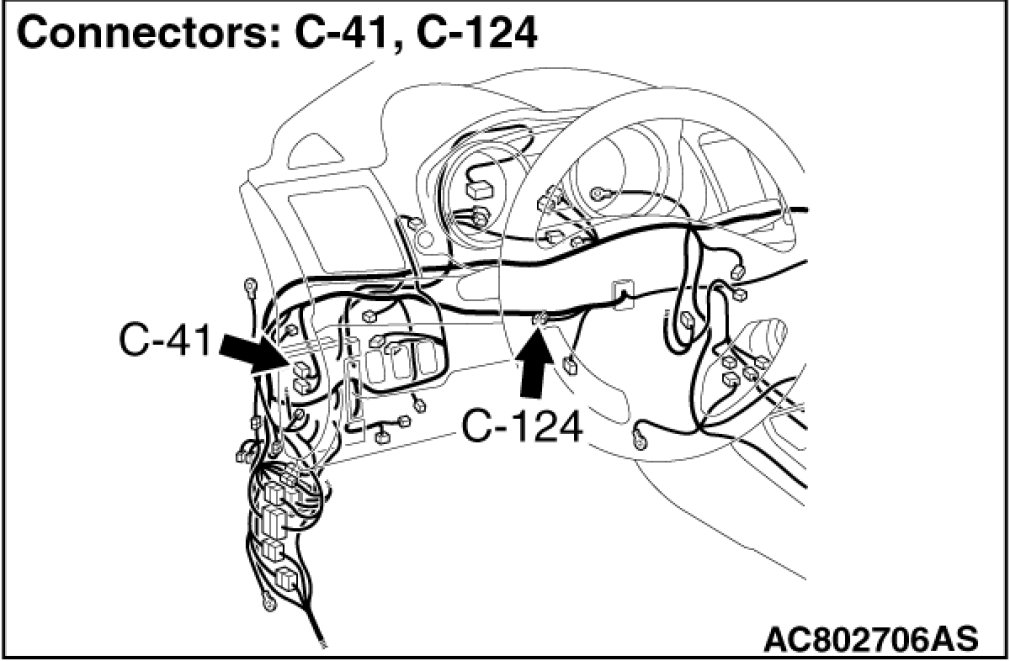 Connectors: C-41, C-124

C-41

C-124

AC802706AS