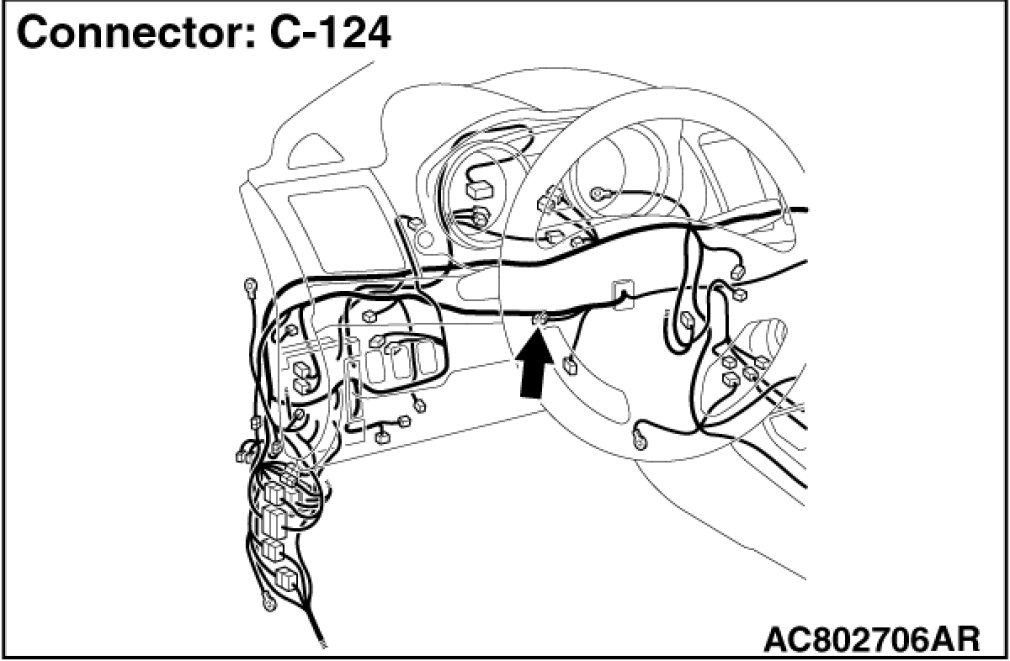 Connector: C-124

AC802706AR