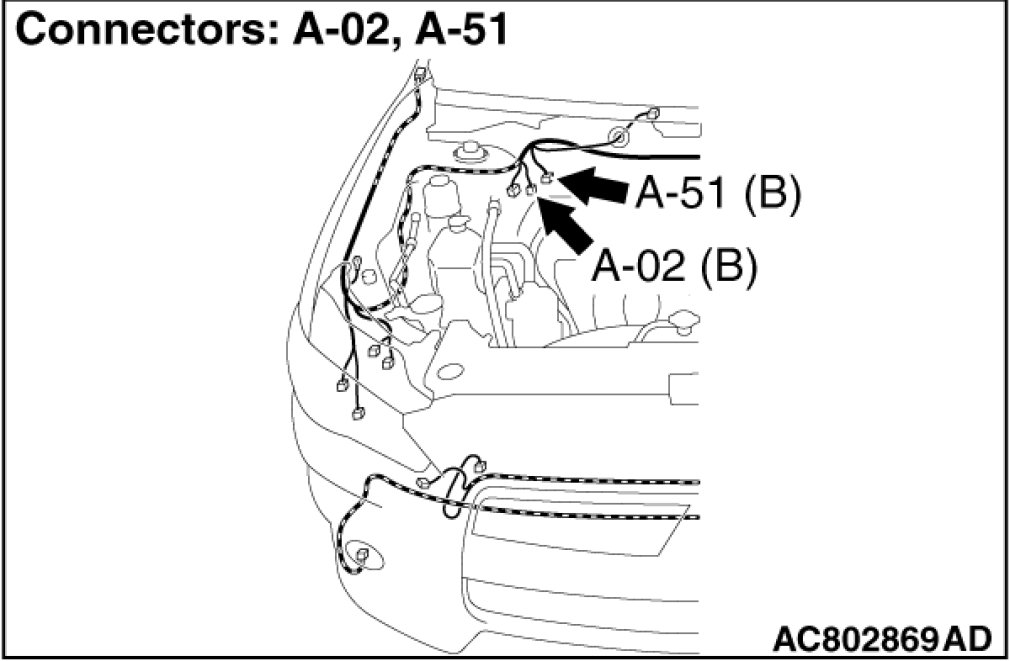 Connectors: A-02, A-51

A-51 (B)

A-02 (B)

AC802869AD