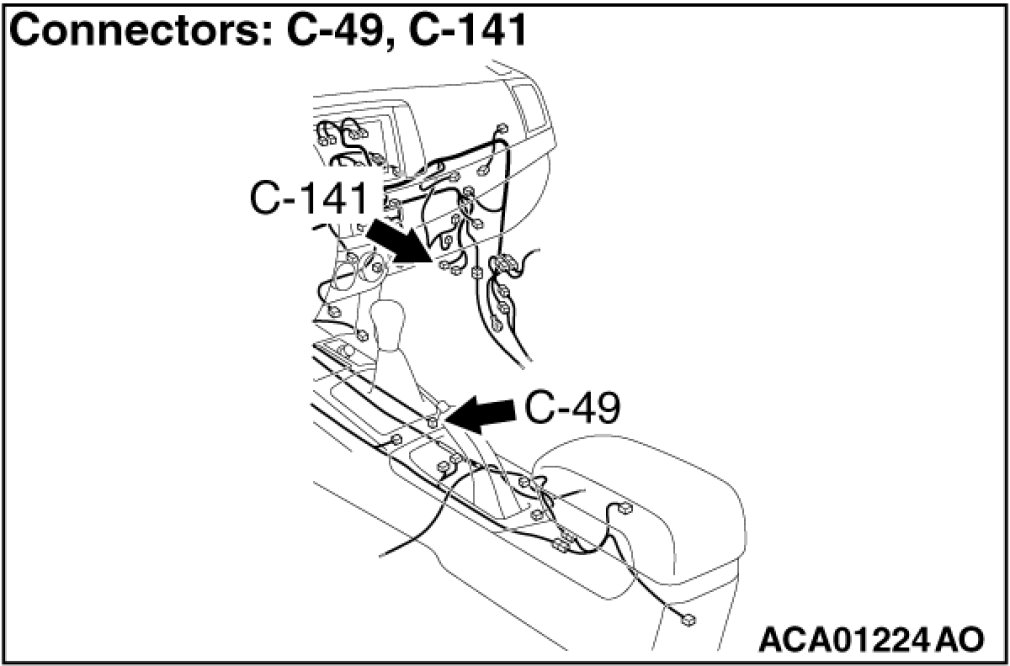 Connectors: C-49, C-141

C-141

C-49

ACA01224 AO