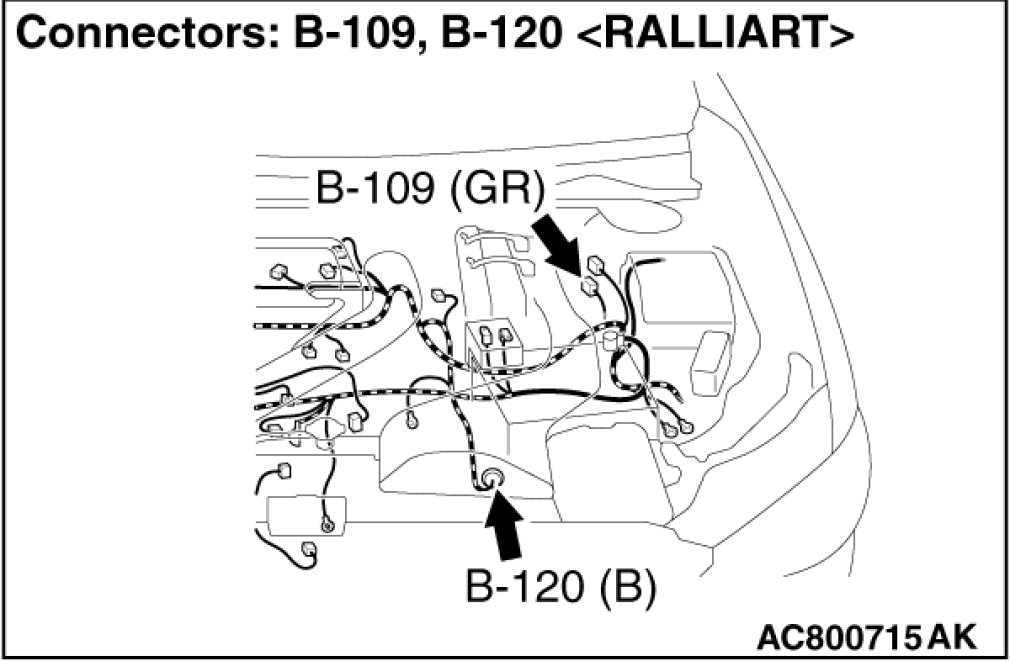 Connectors: B-109, B-120 <RALLIART>

B-109 (GR)

B-120 (B)

AC800715 AK