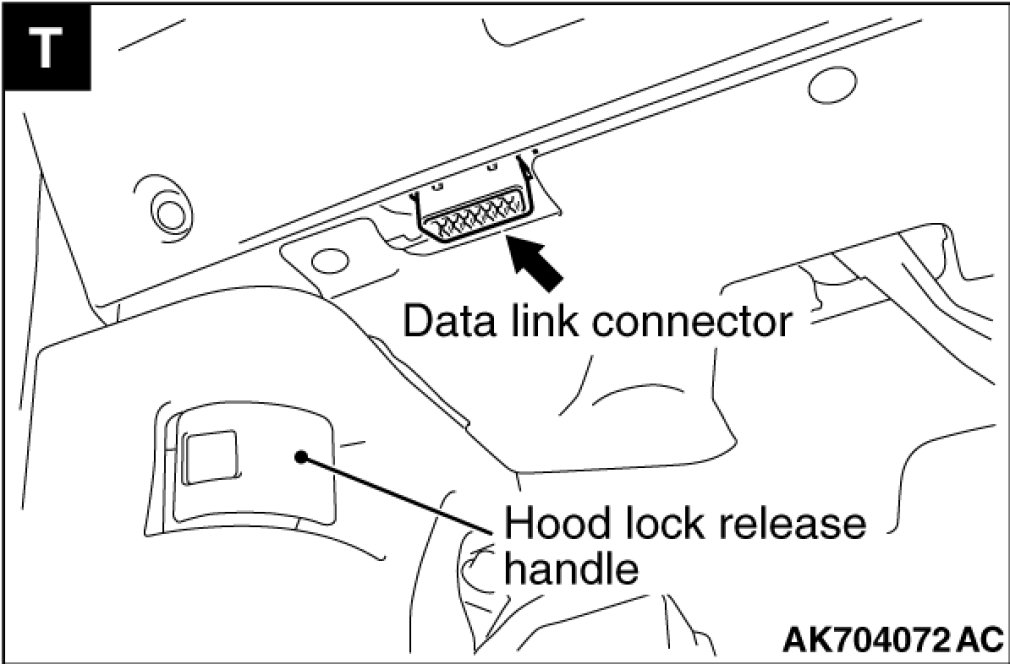 T

Data link connector

Hood lock release handle

AK704072 AC