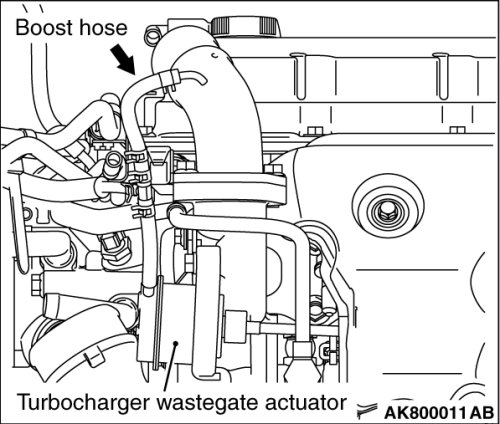 Boost hose

Turbocharger wastegate actuator

AK800011 AB