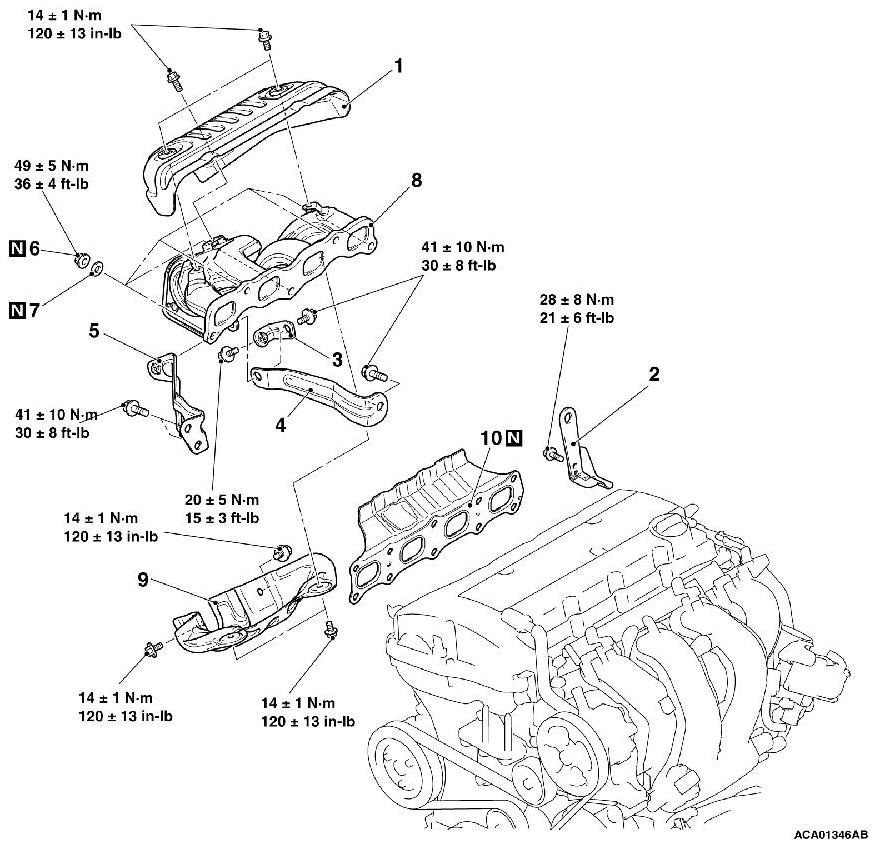 14 ± 1 N·m
120 ± 13 in-lb

1

49 ± 5 N·m
36 ± 4 ft-lb

8

N 6

N 7

41 ± 10 N·m
30 ± 8 ft-lb

28 ± 8 N·m
21 ± 6 ft-lb

5

3

2

41 ± 10 N·m
30 ± 8 ft-lb

4

10 N

20 ± 5 N·m
15 ± 3 ft-lb

14 ± 1 N·m
120 ± 13 in-lb

9

14 ± 1 N·m
120 ± 13 in-lb

14 ± 1 N·m
120 ± 13 in-lb

ACA01346AB