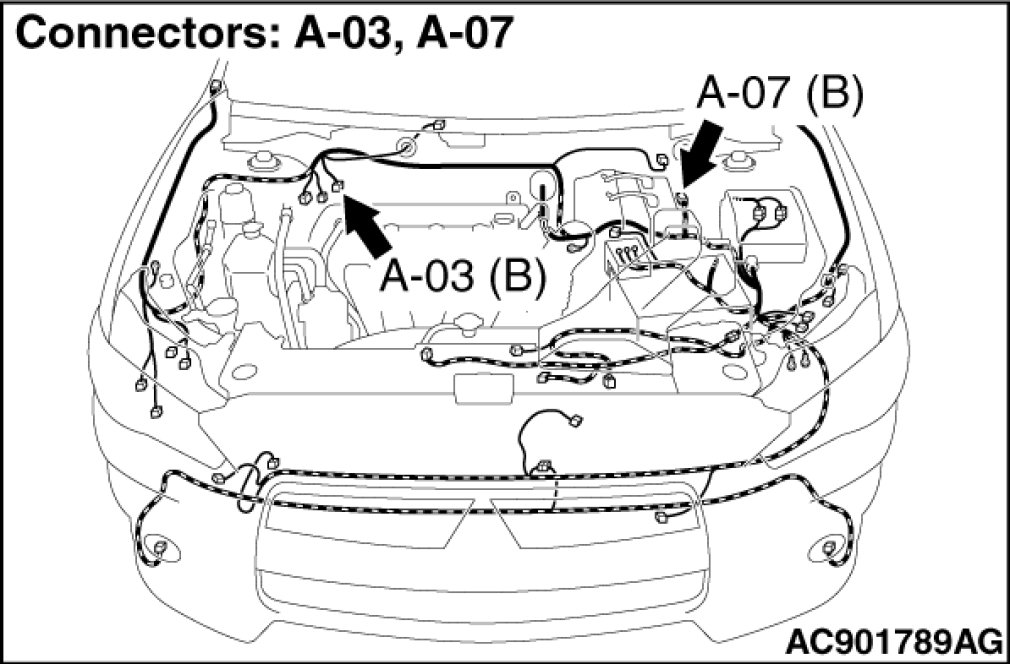 Connectors: A-03, A-07

A-07 (B)

A-03 (B)

AC901789AG