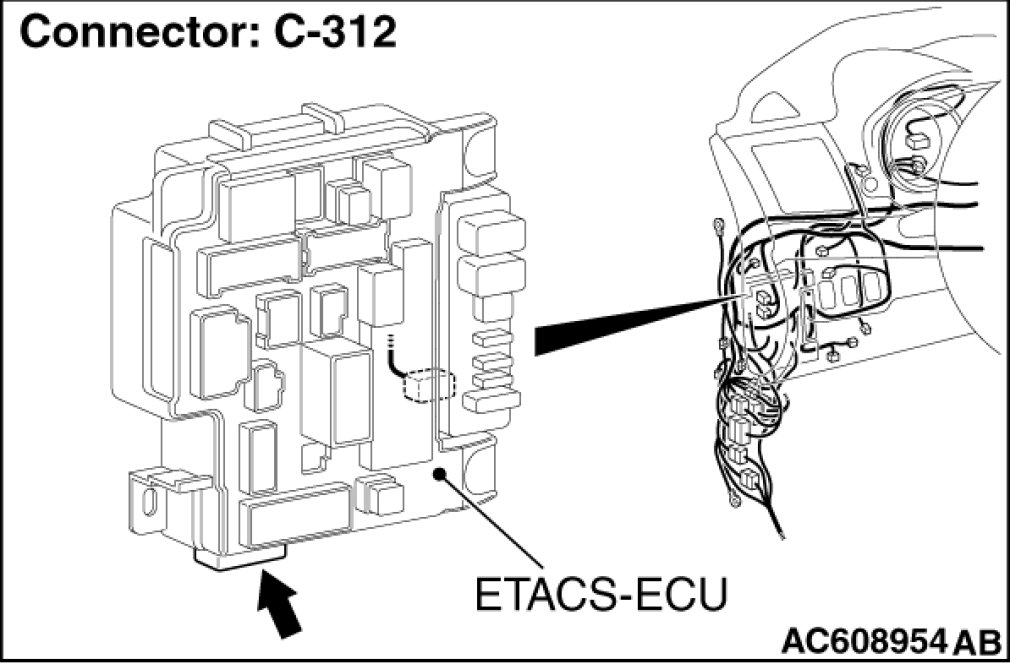 Connector: C-312

ETACS-ECU

AC608954 AB