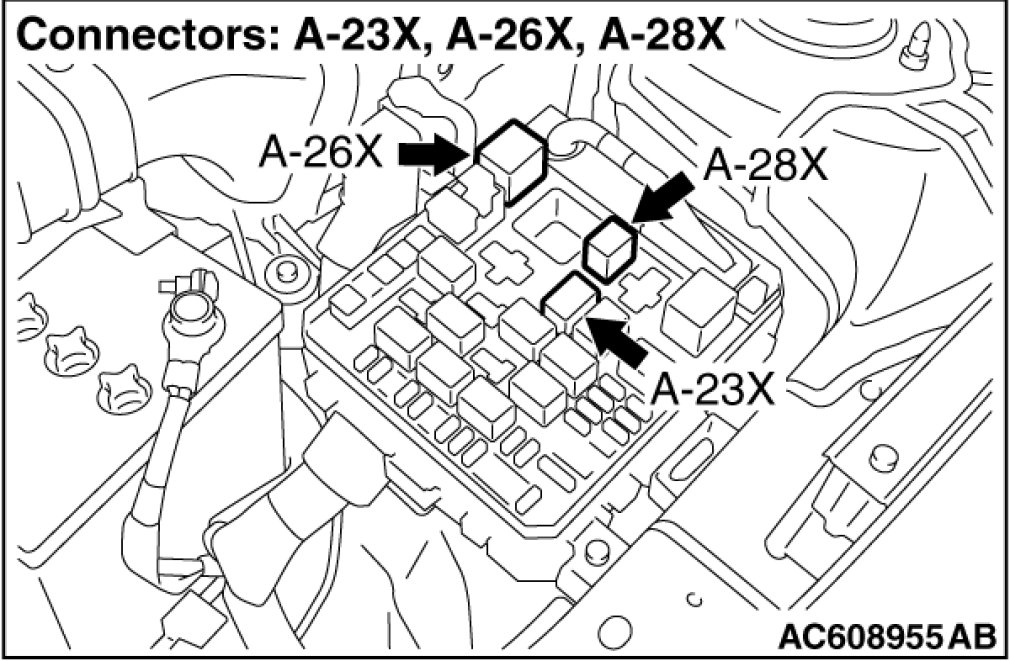 Connectors: A-23X, A-26X, A-28X

A-26X

A-28X

A-23X

AC608955AB