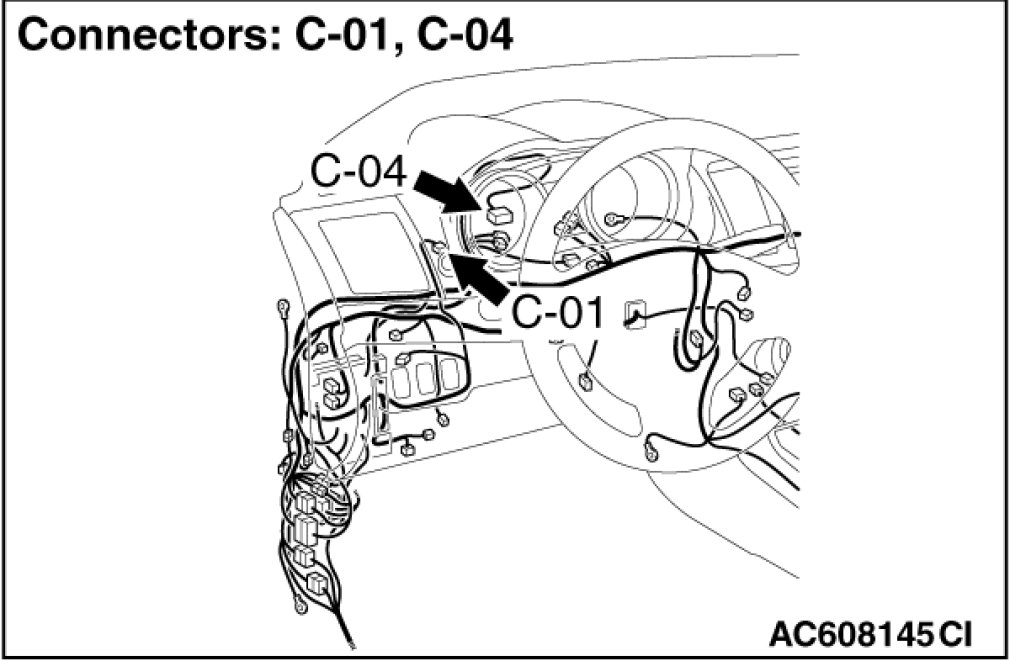 Connectors: C-01, C-04

C-04

C-01

AC608145 CI